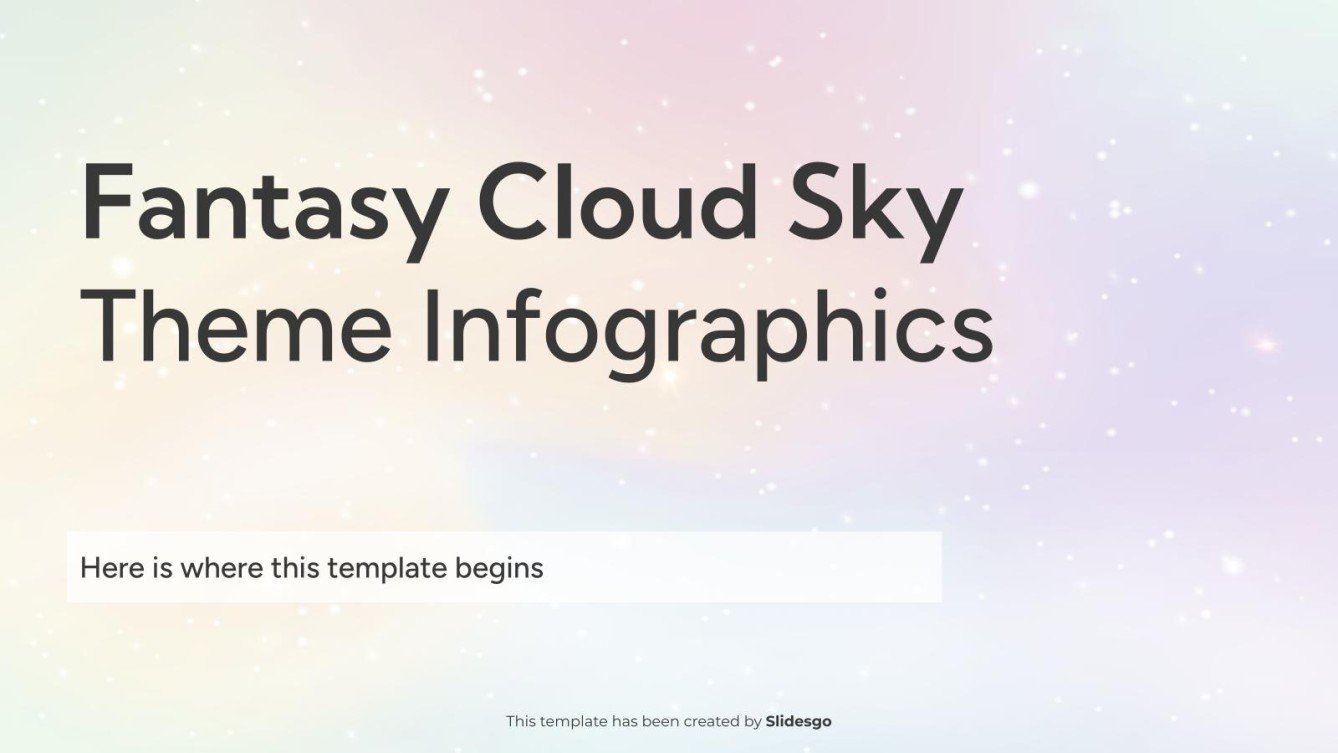 Fantasy Cloud Sky Theme Infographics

Here is where this template begins

This template has been created by Slidesgo