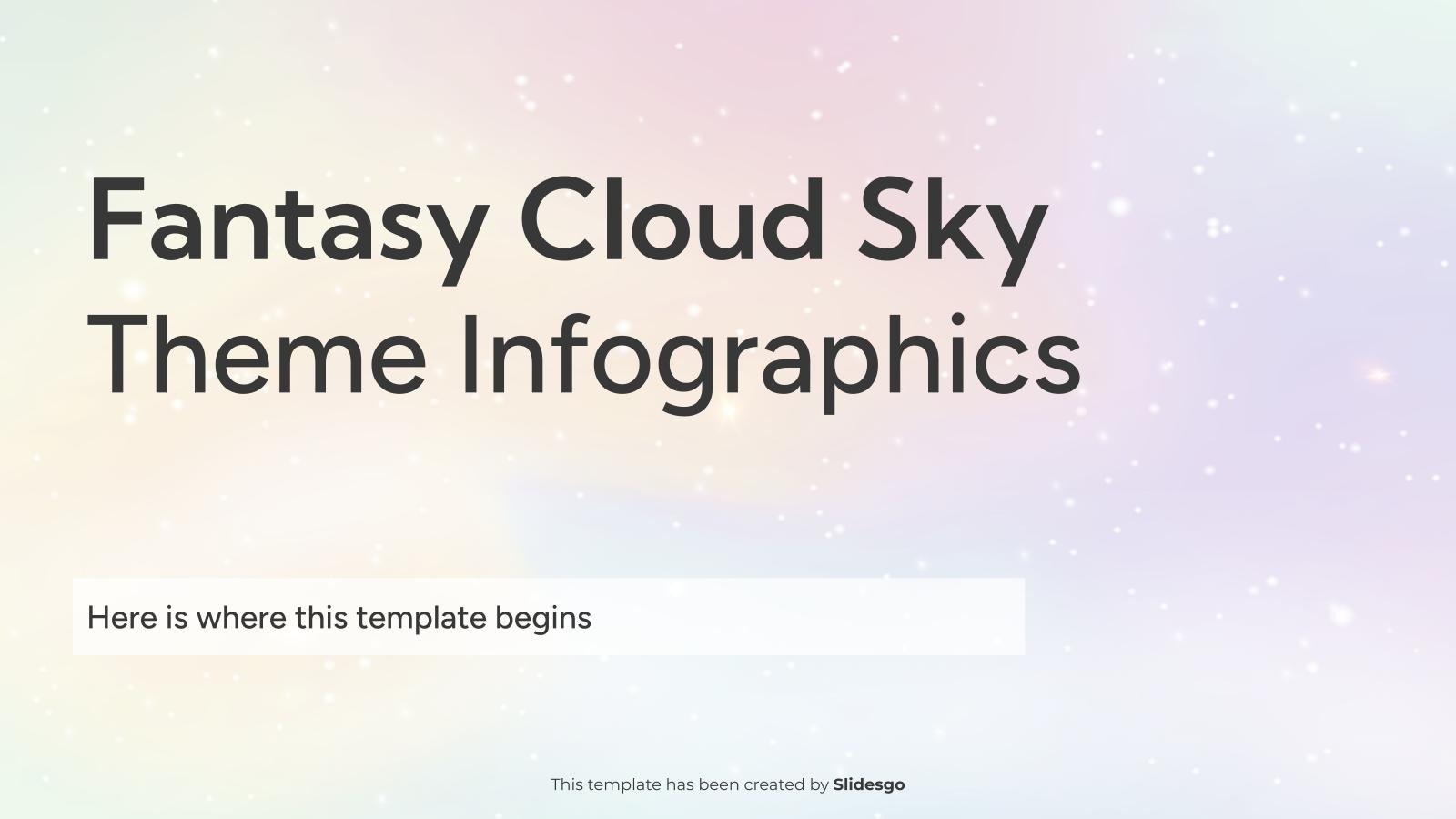 Fantasy Cloud Sky Theme Infographics

Here is where this template begins

This template has been created by Slidesgo