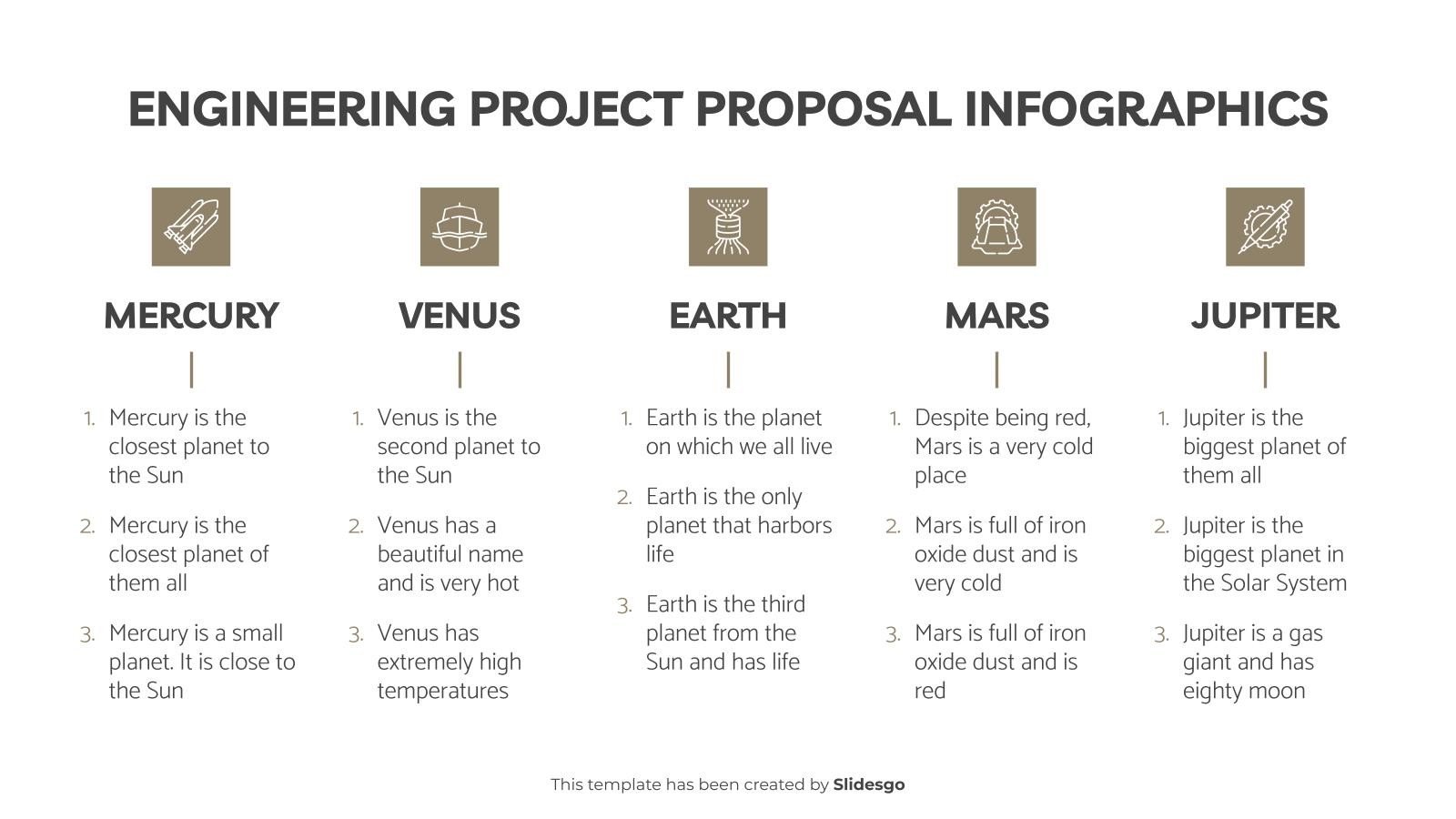 ENGINEERING PROJECT PROPOSAL INFOGRAPHICS

MERCURY

1. Mercury is the closest planet to the Sun
2. Mercury is the closest planet of them all
3. Mercury is a small planet. It is close to the Sun

VENUS

1. Venus is the second planet to the Sun
2. Venus has a beautiful name and is very hot
3. Venus has extremely high temperatures

EARTH

1. Earth is the planet on which we all live
2. Earth is the only planet that harbors life
3. Earth is the third planet from the Sun and has life

MARS

1. Despite being red, Mars is a very cold place
2. Mars is full of iron oxide dust and is very cold
3. Mars is full of iron oxide dust and is red

JUPITER

1. Jupiter is the biggest planet of them all
2. Jupiter is the biggest planet in the Solar System
3. Jupiter is a gas giant and has eighty moon

This template has been created by Slidesgo