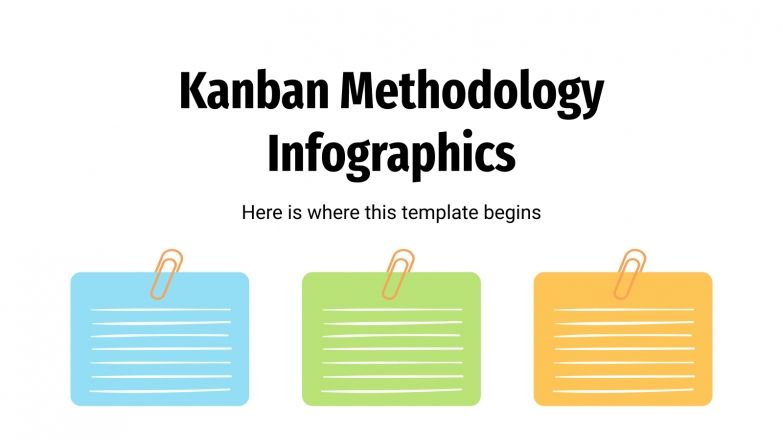 Kanban Methodology Infographics

Here is where this template begins