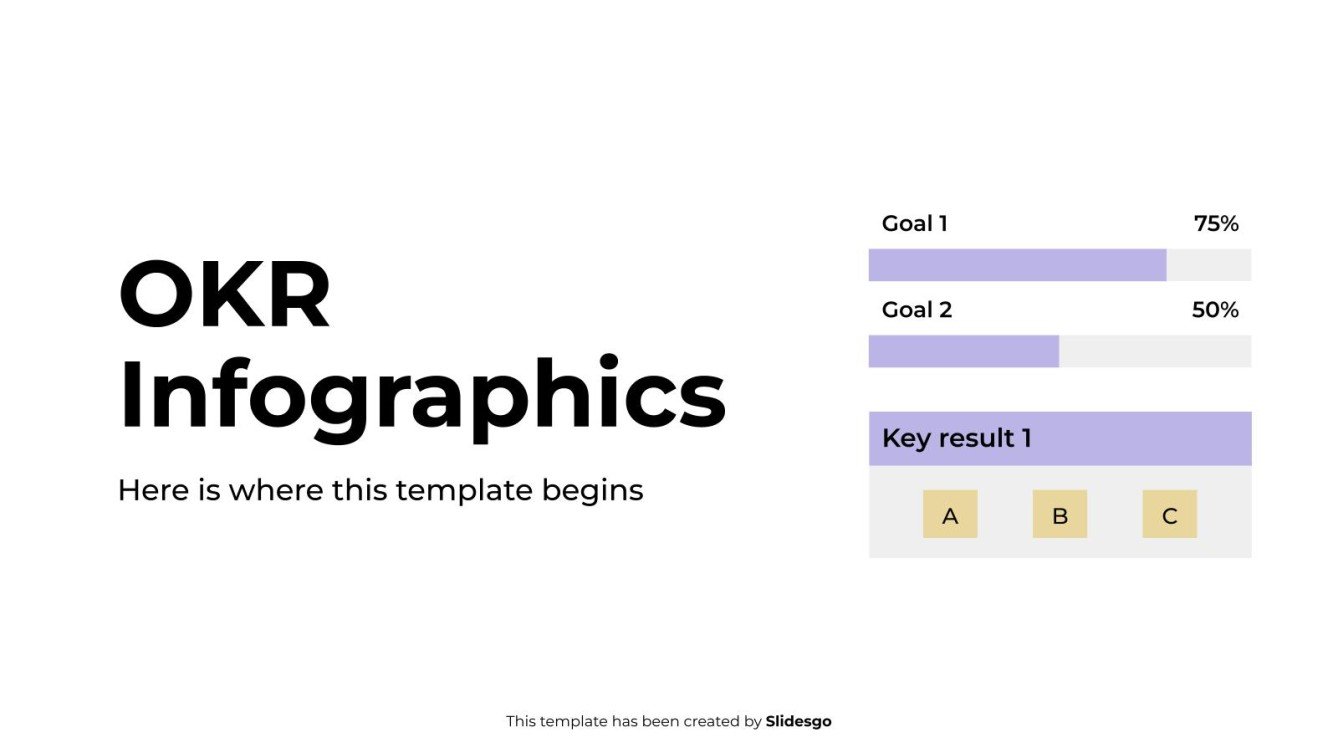 OKR Infographics

Here is where this template begins

Goal 1 75%

Goal 2 50%

Key result 1

A

B

C

This template has been created by Slidesgo