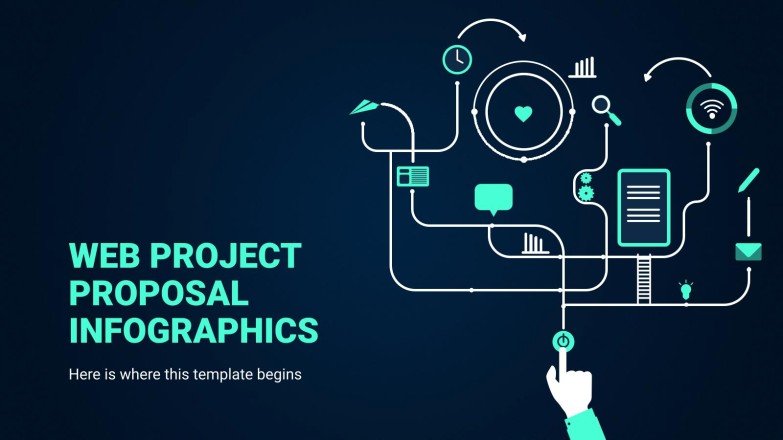 WEB PROJECT PROPOSAL INFOGRAPHICS

Here is where this template begins