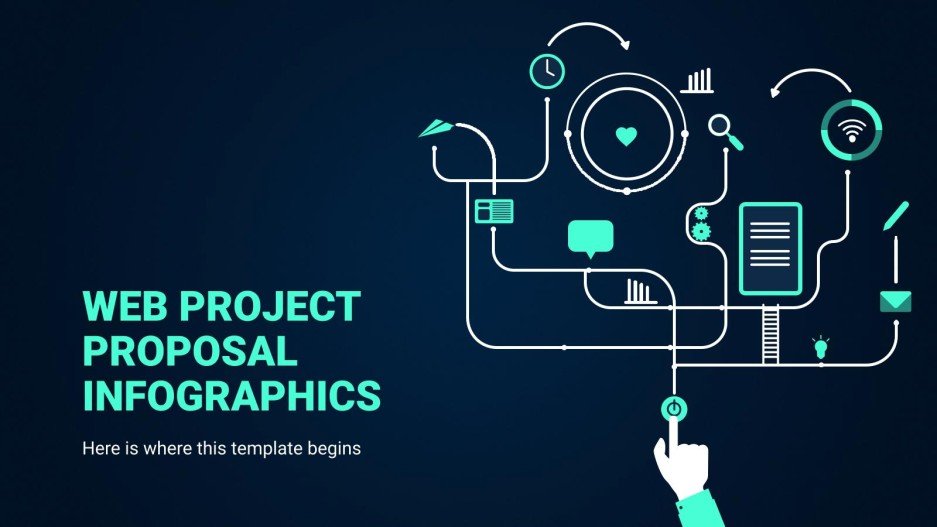 WEB PROJECT PROPOSAL INFOGRAPHICS

Here is where this template begins