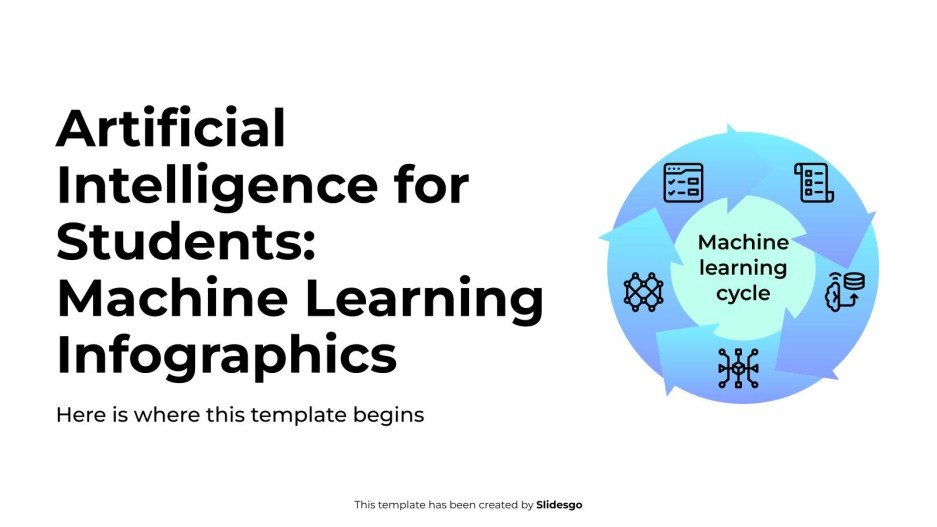 Artificial Intelligence for Students: Machine Learning Infographics

Here is where this template begins

Machine learning cycle

This template has been created by Slidesgo