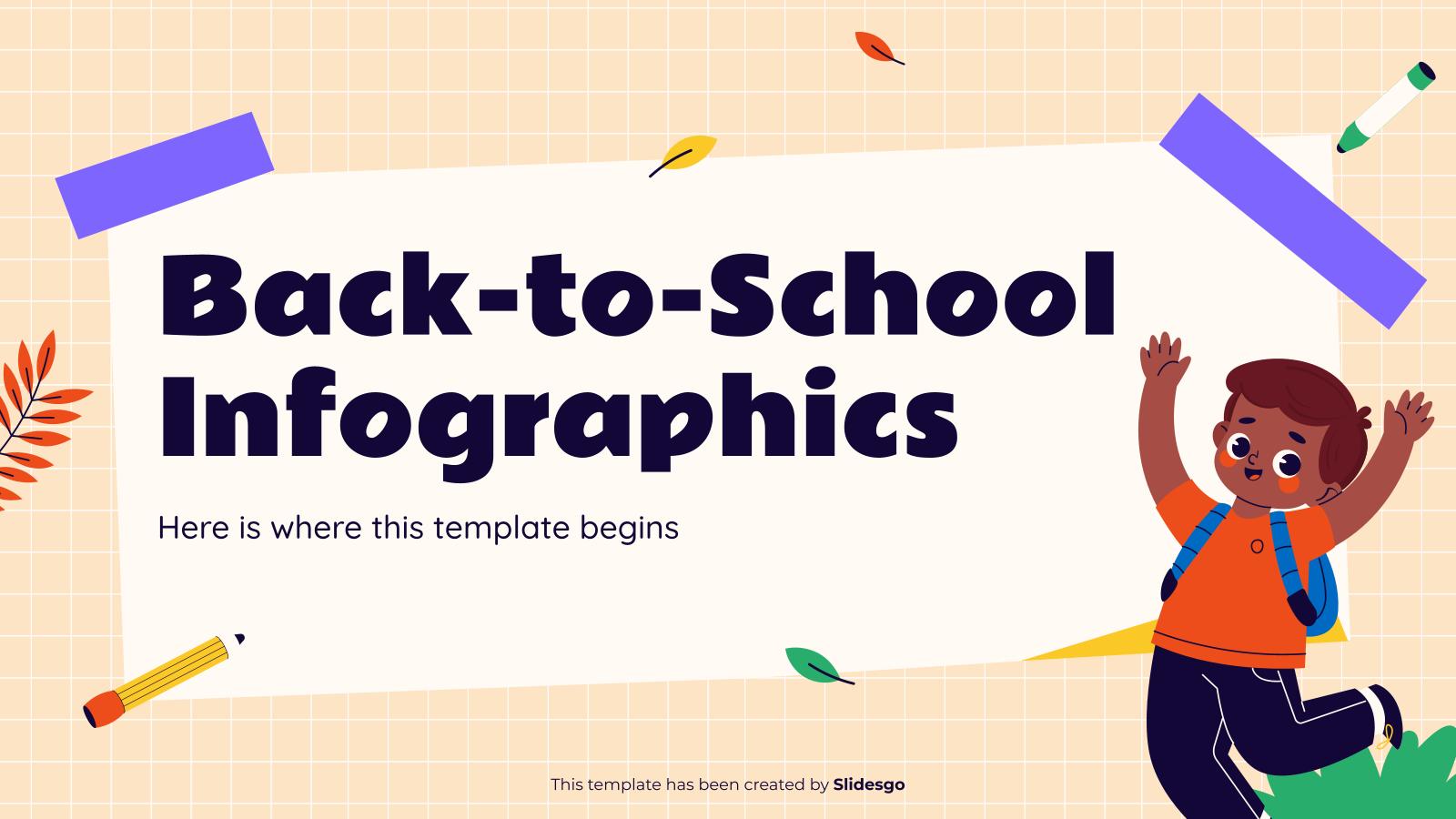 Back-to-School Infographics

Here is where this template begins

This template has been created by Slidesgo