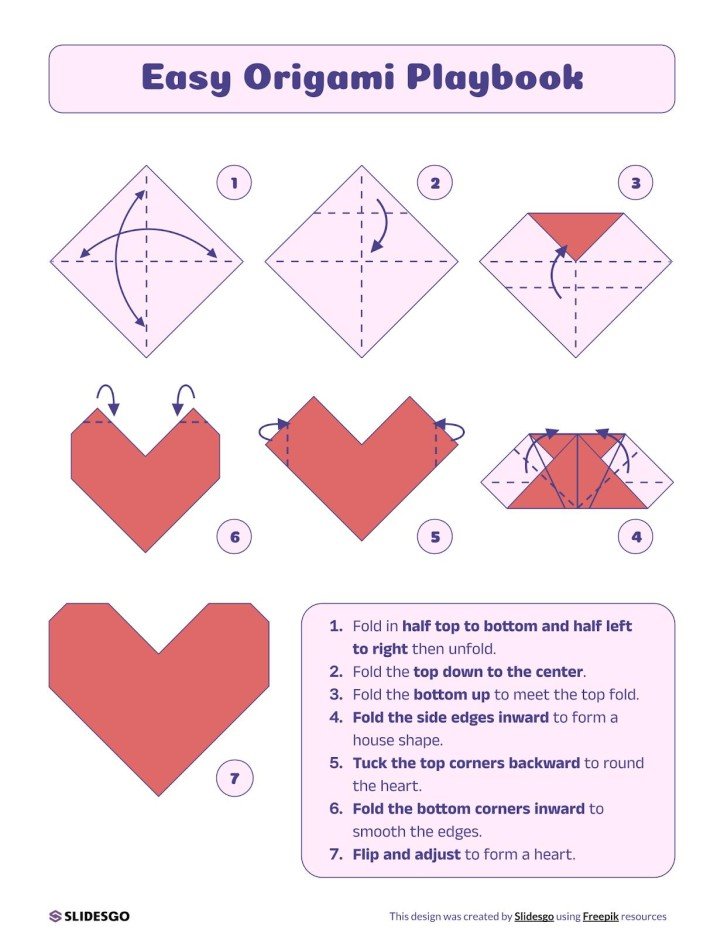 Easy Origami Playbook

1

2

3

6

5

4

7

1. Fold in half top to bottom and half left to right then unfold.
2. Fold the top down to the center.
3. Fold the bottom up to meet the top fold.
4. Fold the side edges inward to form a house shape.
5. Tuck the top corners backward to round the heart.
6. Fold the bottom corners inward to smooth the edges.
7. Flip and adjust to form a heart.

SLIDESGO

This design was created by Slidesgo using Freepik resources