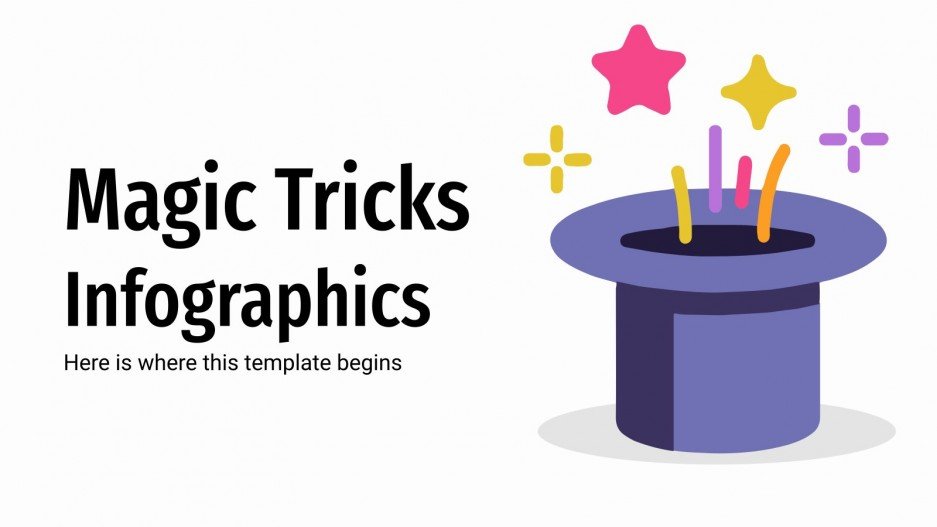 Magic Tricks Infographics

Here is where this template begins