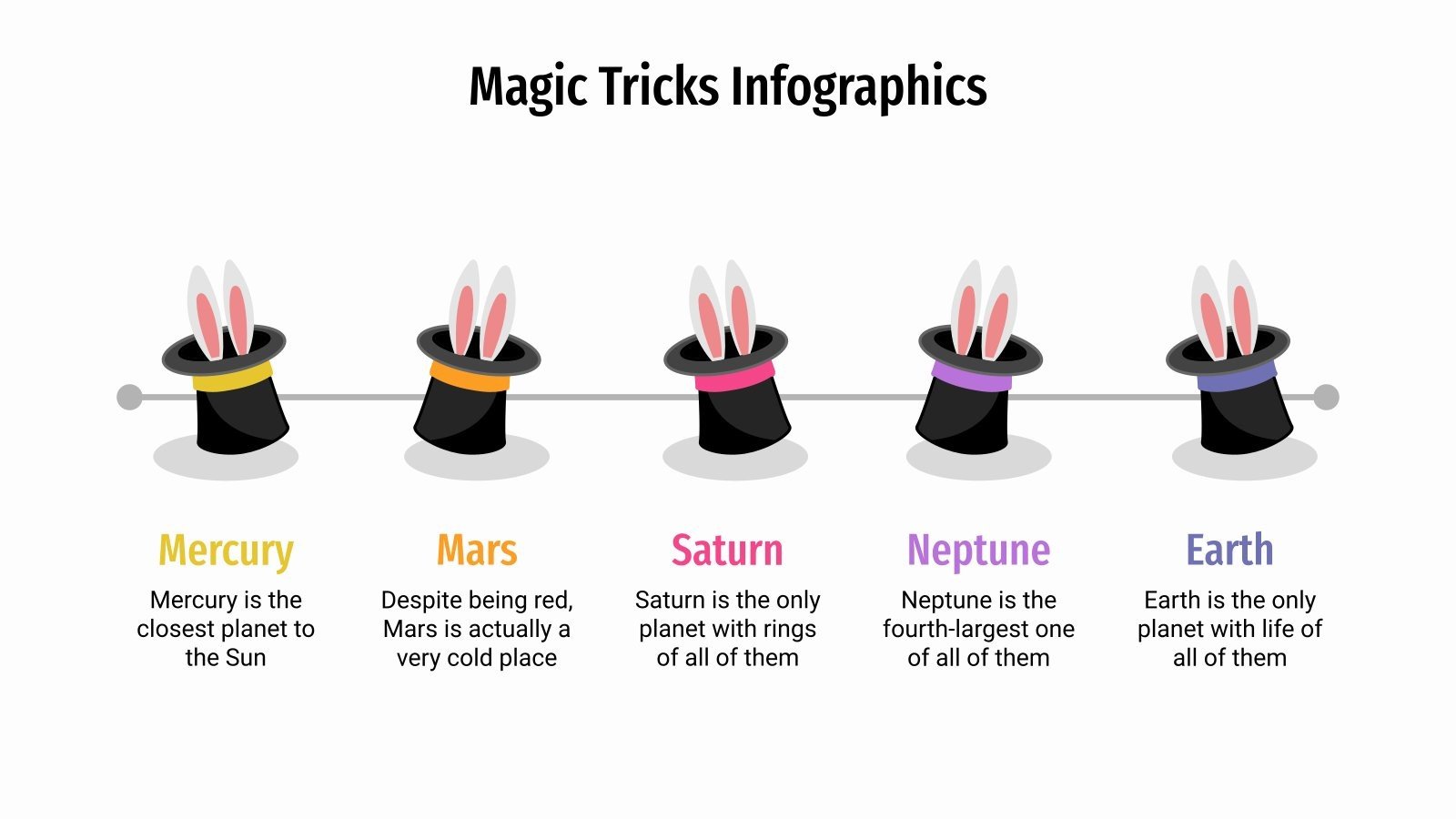 Magic Tricks Infographics

Mercury
Mercury is the closest planet to the Sun

Mars
Despite being red, Mars is actually a very cold place

Saturn
Saturn is the only planet with rings of all of them

Neptune
Neptune is the fourth-largest one of all of them

Earth
Earth is the only planet with life of all of them