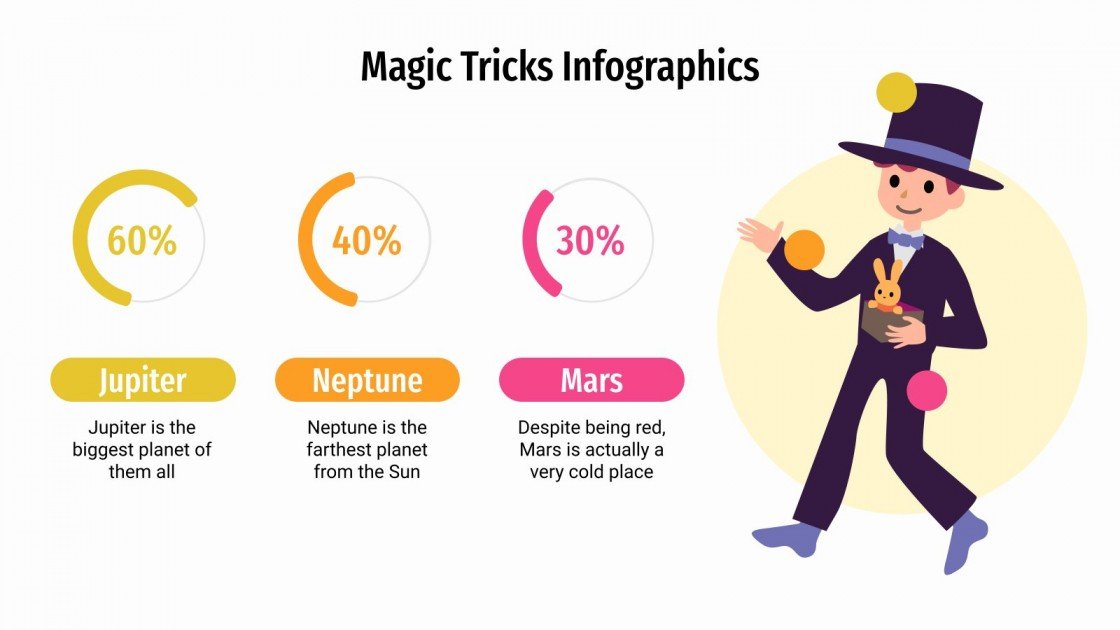 Magic Tricks Infographics

60%

Jupiter

Jupiter is the biggest planet of them all

40%

Neptune

Neptune is the farthest planet from the Sun

30%

Mars

Despite being red, Mars is actually a very cold place