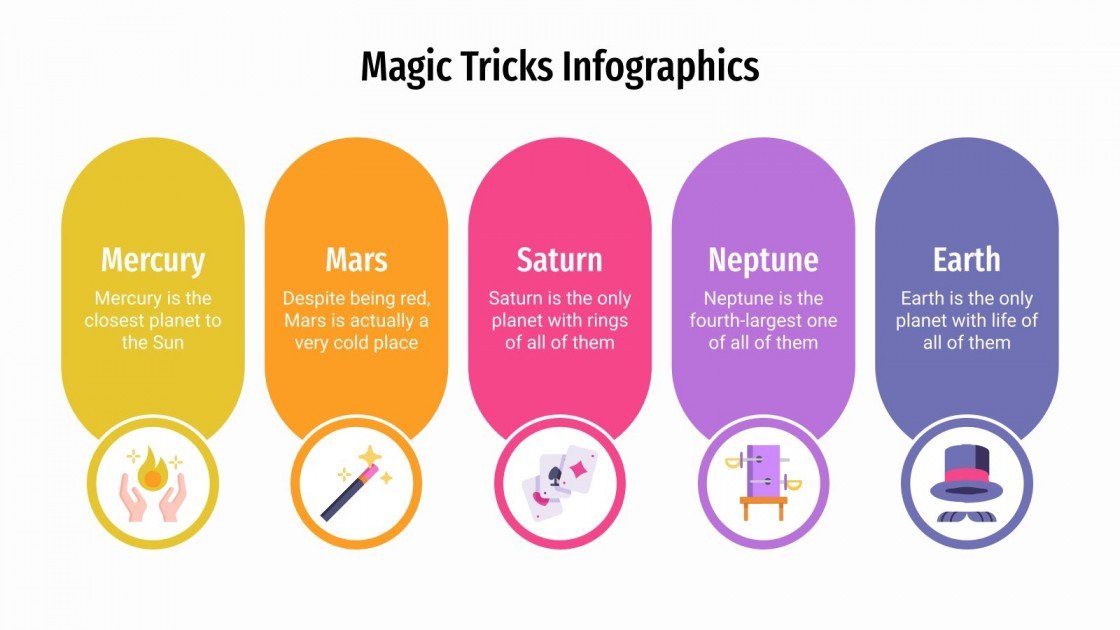 Magic Tricks Infographics

Mercury
Mercury is the closest planet to the Sun

Mars
Despite being red, Mars is actually a very cold place

Saturn
Saturn is the only planet with rings of all of them

Neptune
Neptune is the fourth-largest one of all of them

Earth
Earth is the only planet with life of all of them