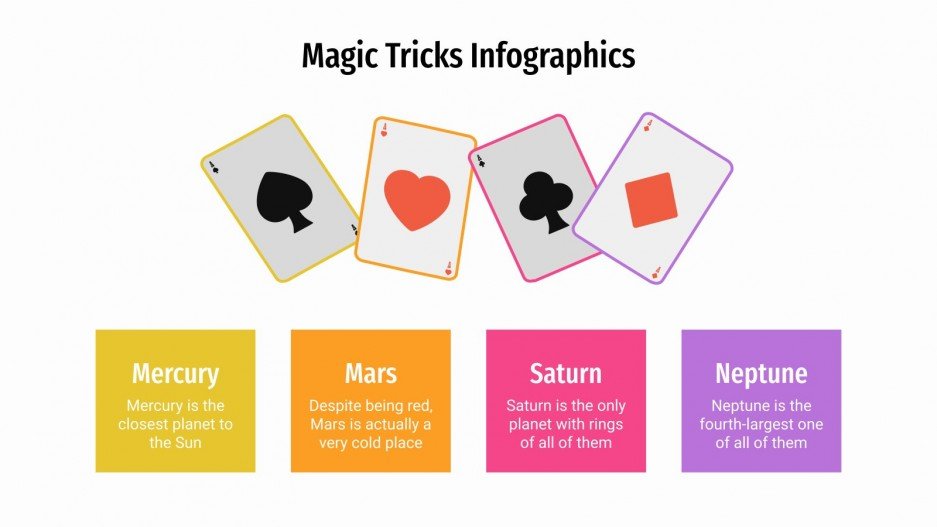 Magic Tricks Infographics

Mercury
Mercury is the closest planet to the Sun

Mars
Despite being red, Mars is actually a very cold place

Saturn
Saturn is the only planet with rings of all of them

Neptune
Neptune is the fourth-largest one of all of them