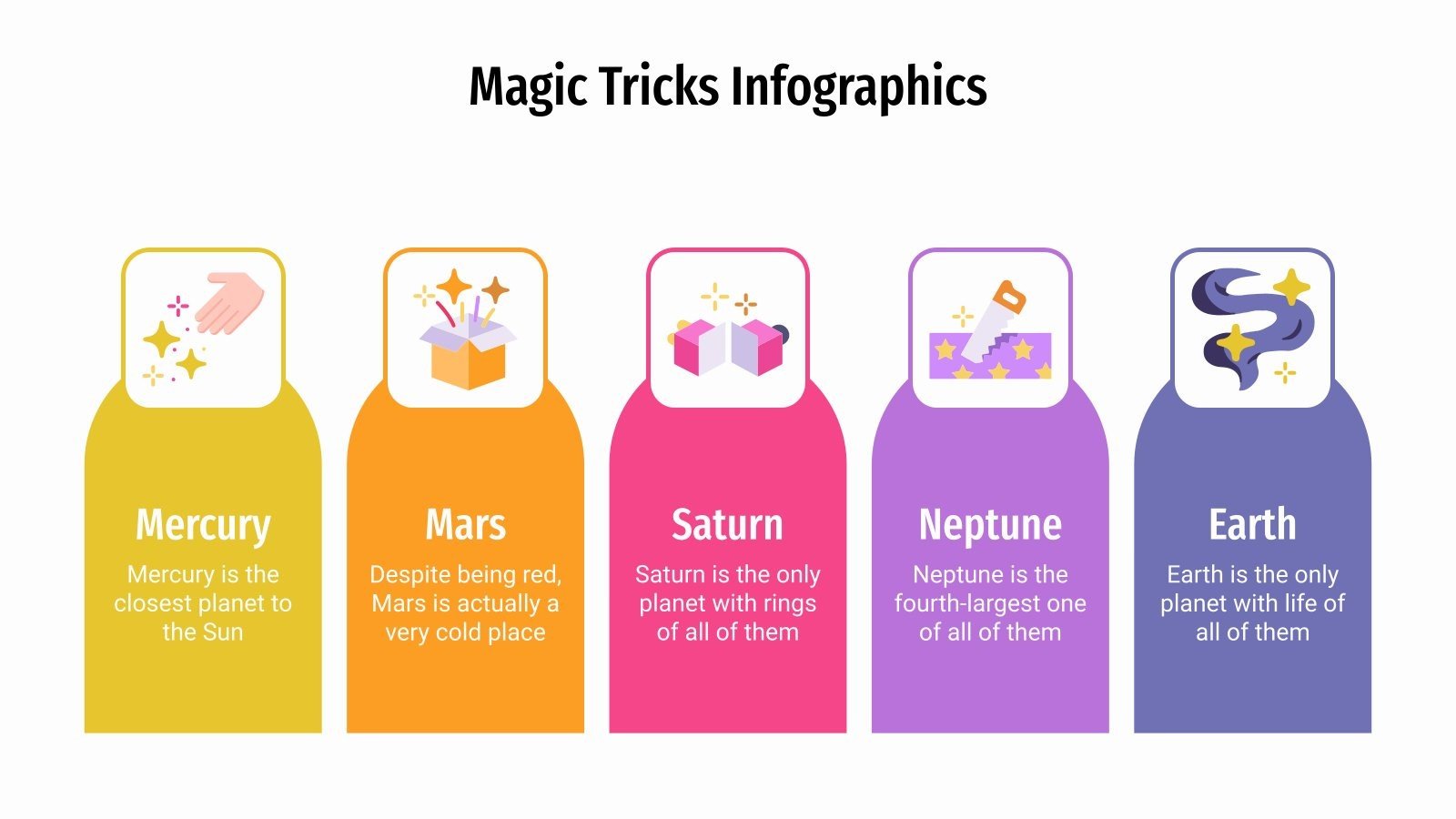 Magic Tricks Infographics

Mercury
Mercury is the closest planet to the Sun

Mars
Despite being red, Mars is actually a very cold place

Saturn
Saturn is the only planet with rings of all of them

Neptune
Neptune is the fourth-largest one of all of them

Earth
Earth is the only planet with life of all of them