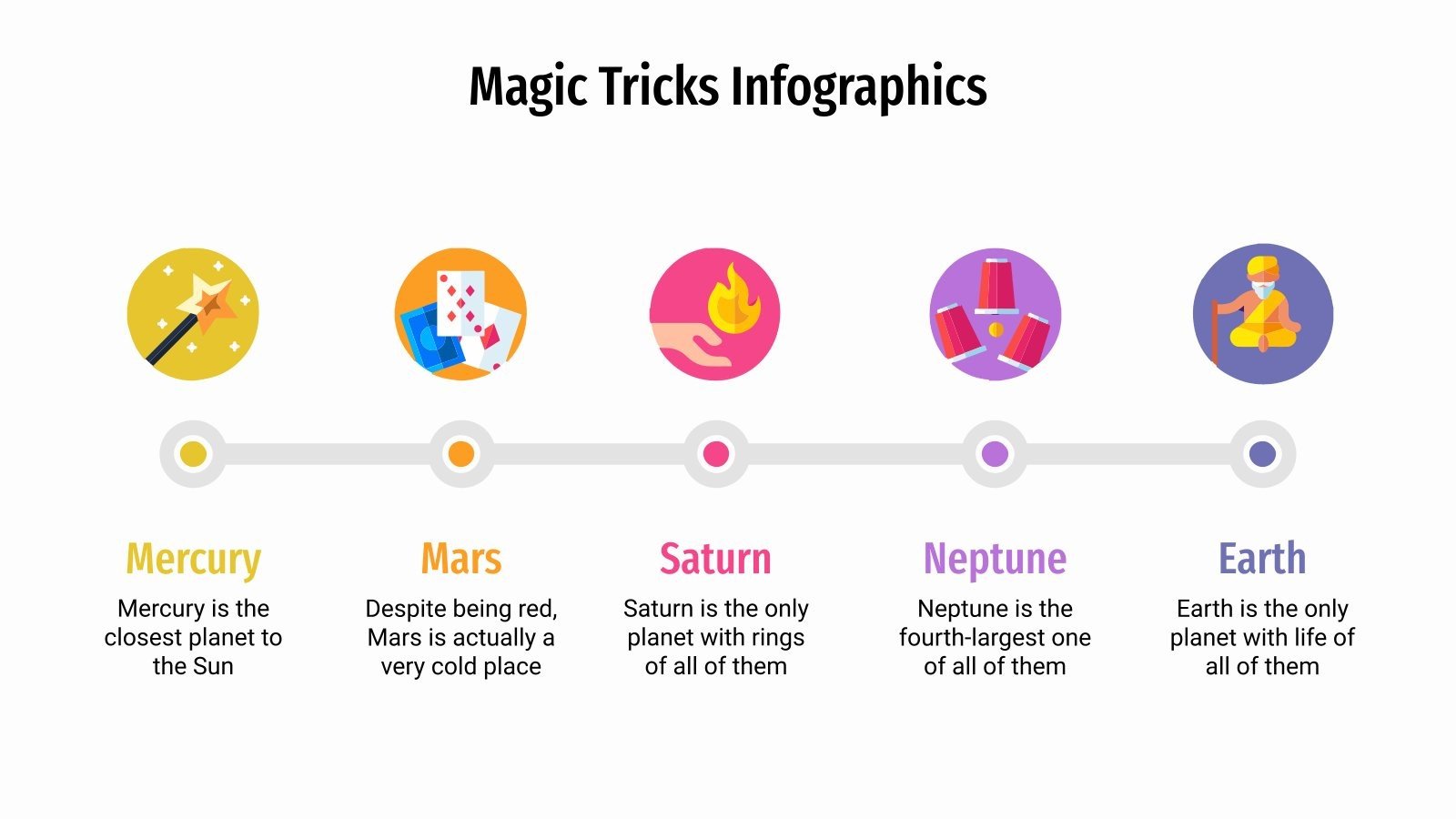 Magic Tricks Infographics

Mercury
Mercury is the closest planet to the Sun

Mars
Despite being red, Mars is actually a very cold place

Saturn
Saturn is the only planet with rings of all of them

Neptune
Neptune is the fourth-largest one of all of them

Earth
Earth is the only planet with life of all of them