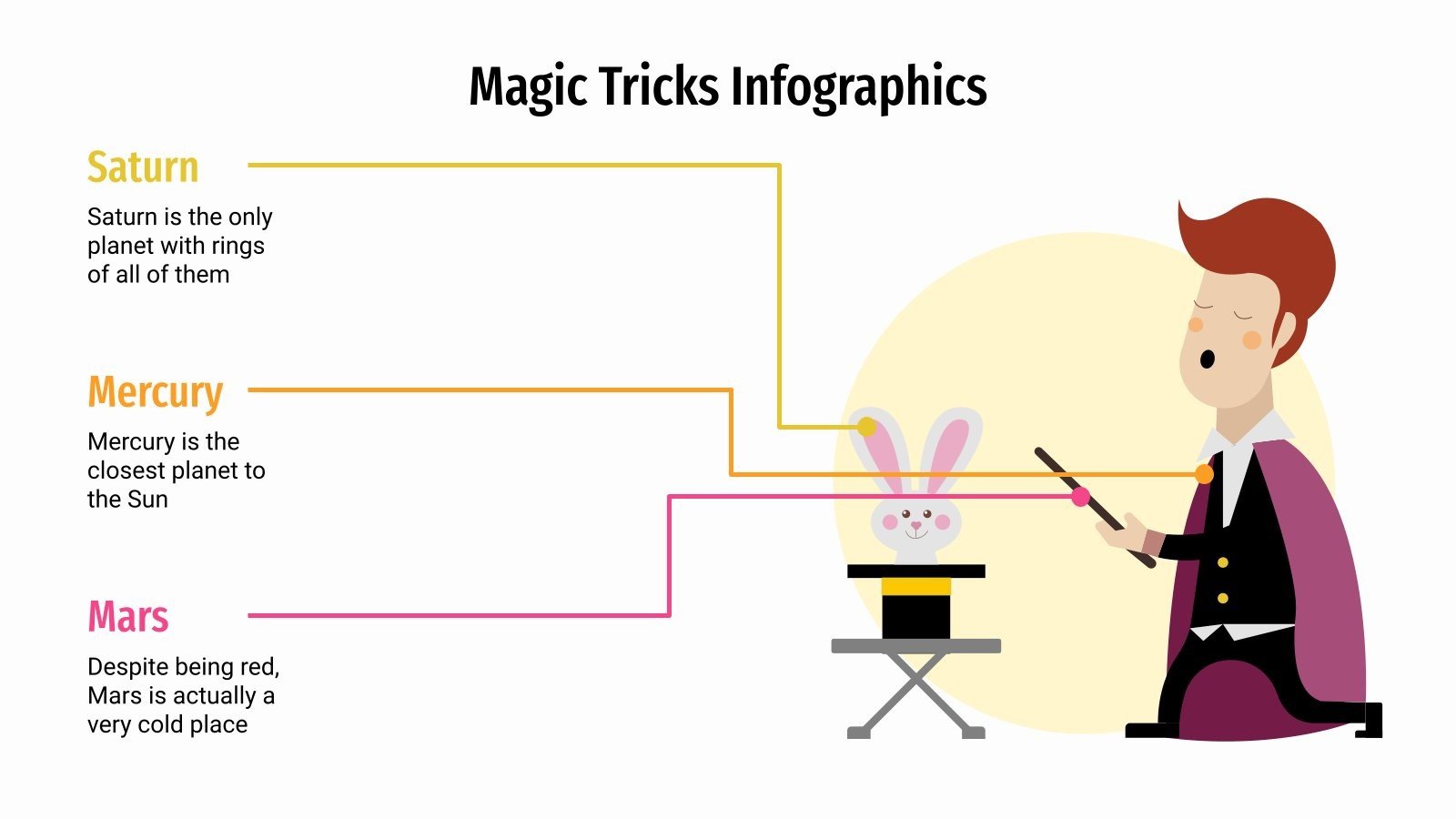 Magic Tricks Infographics

Saturn

Saturn is the only planet with rings of all of them

Mercury

Mercury is the closest planet to the Sun

Mars

Despite being red, Mars is actually a very cold place