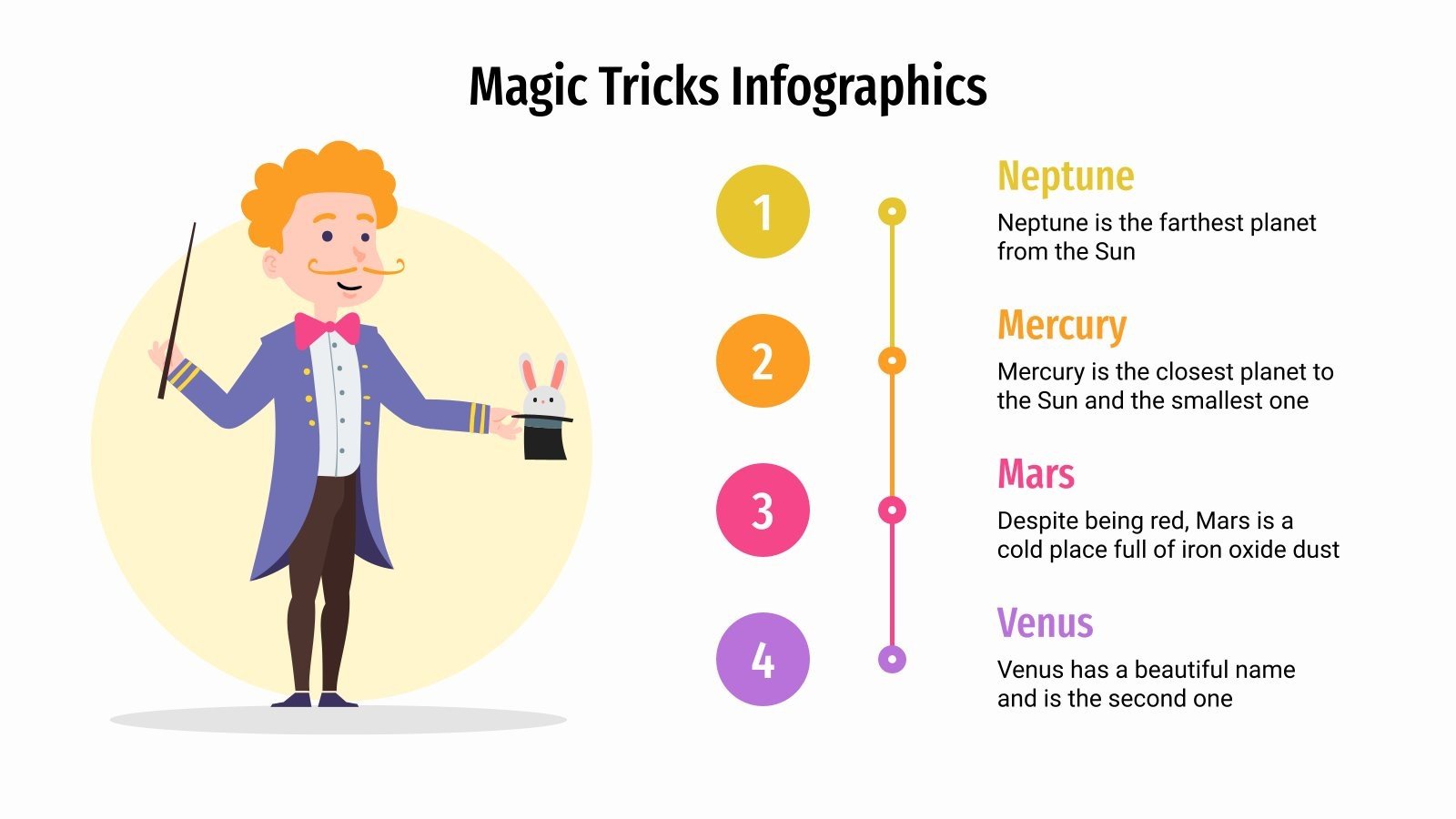 Magic Tricks Infographics

1

Neptune

Neptune is the farthest planet from the Sun

2

Mercury

Mercury is the closest planet to the Sun and the smallest one

3

Mars

Despite being red, Mars is a cold place full of iron oxide dust

4

Venus

Venus has a beautiful name and is the second one