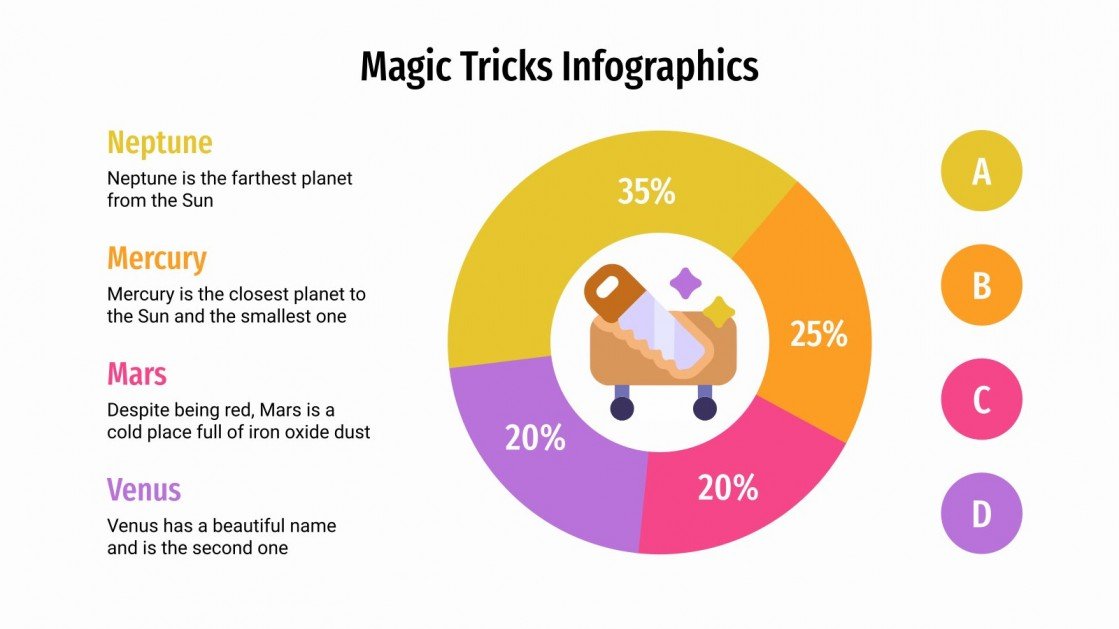 Magic Tricks Infographics

Neptune

Neptune is the farthest planet from the Sun

Mercury

Mercury is the closest planet to the Sun and the smallest one

Mars

Despite being red, Mars is a cold place full of iron oxide dust

Venus

Venus has a beautiful name and is the second one

35%

25%

20%

20%

A

B

C

D