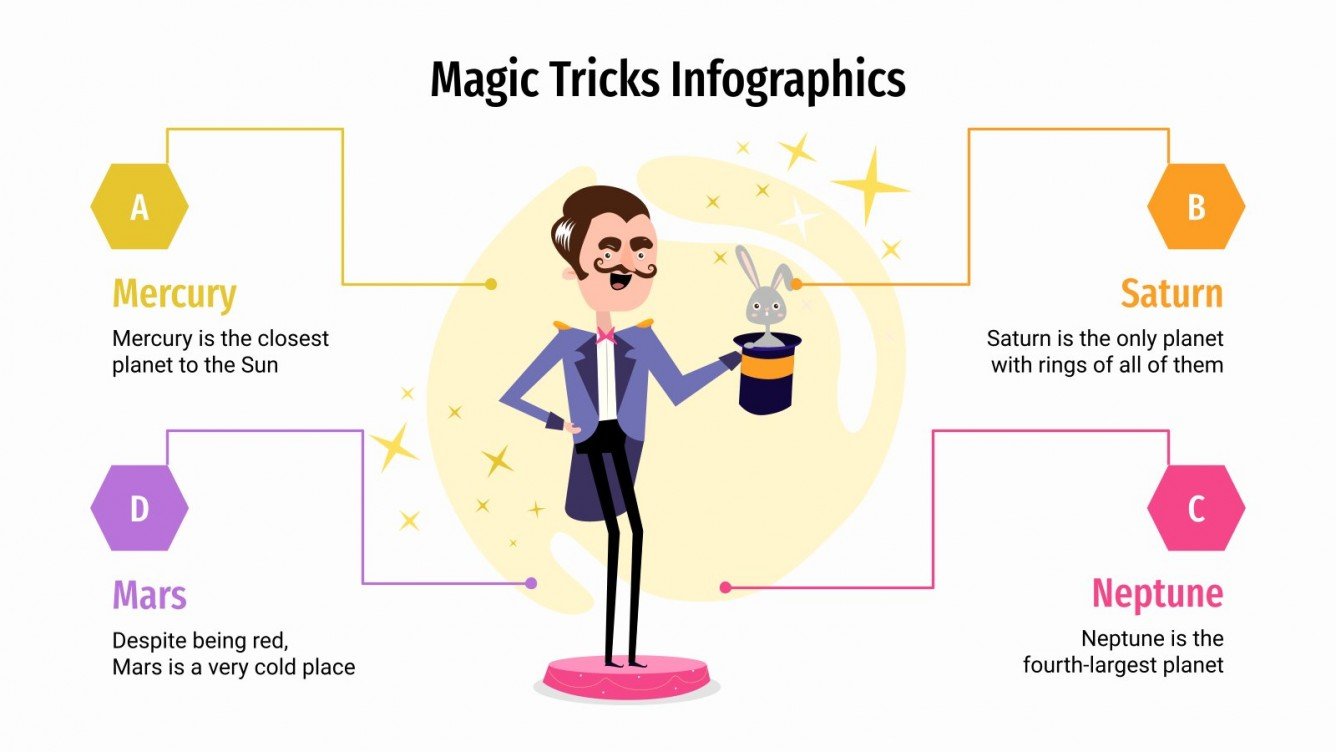 Magic Tricks Infographics

A

Mercury

Mercury is the closest planet to the Sun

B

Saturn

Saturn is the only planet with rings of all of them

D

Mars

Despite being red, Mars is a very cold place

C

Neptune

Neptune is the fourth-largest planet