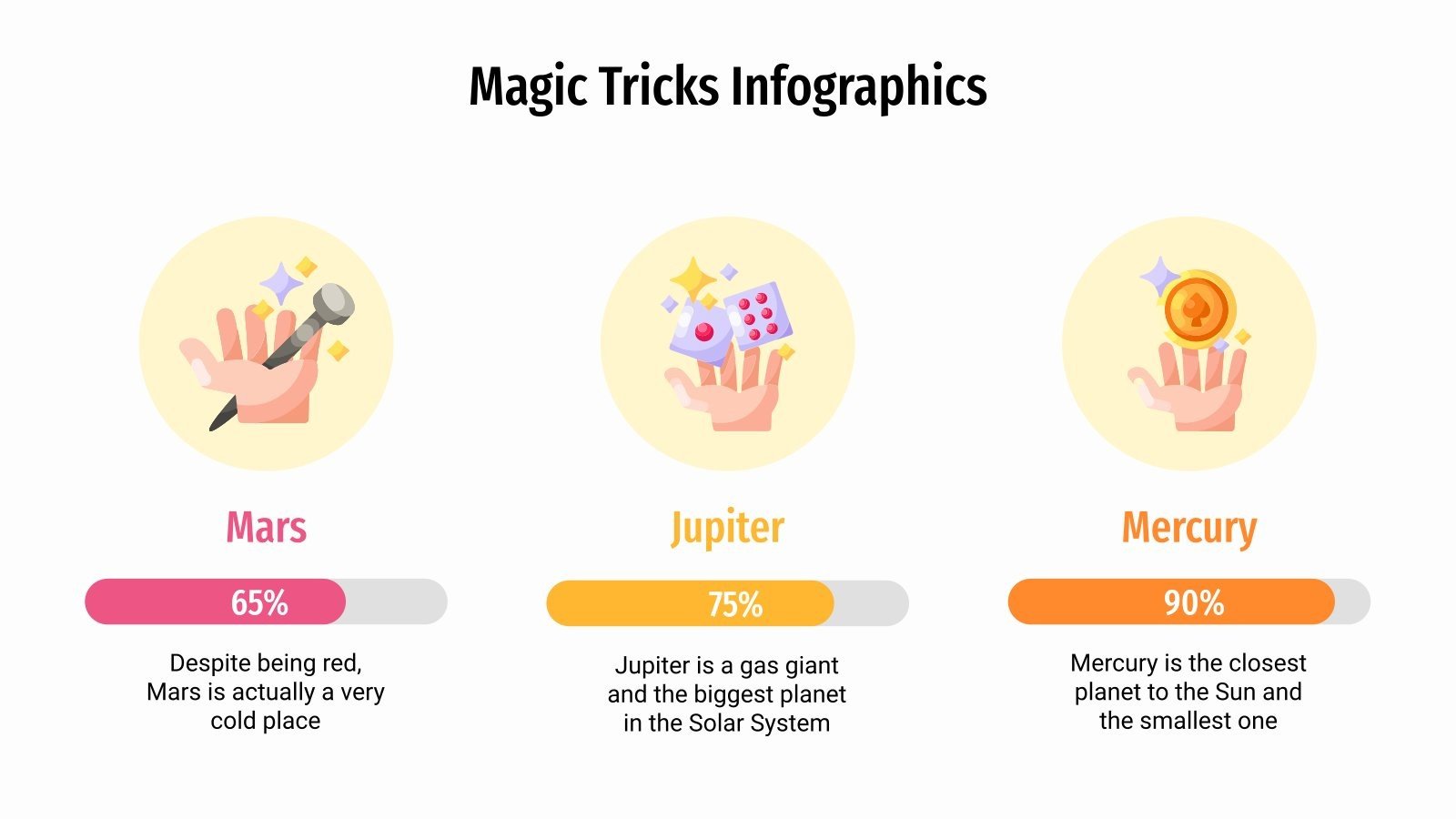 Magic Tricks Infographics

Mars

65%

Despite being red, Mars is actually a very cold place

Jupiter

75%

Jupiter is a gas giant and the biggest planet in the Solar System

Mercury

90%

Mercury is the closest planet to the Sun and the smallest one