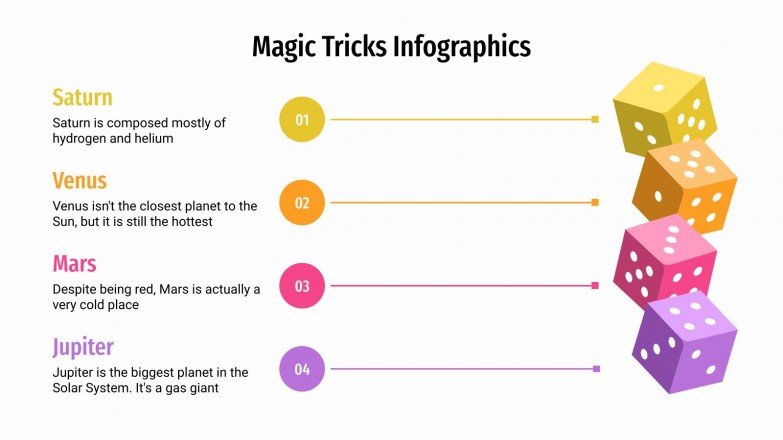 Magic Tricks Infographics

Saturn

Saturn is composed mostly of hydrogen and helium

01

Venus

Venus isn't the closest planet to the Sun, but it is still the hottest

02

Mars

Despite being red, Mars is actually a very cold place

03

Jupiter

Jupiter is the biggest planet in the Solar System. It's a gas giant

04