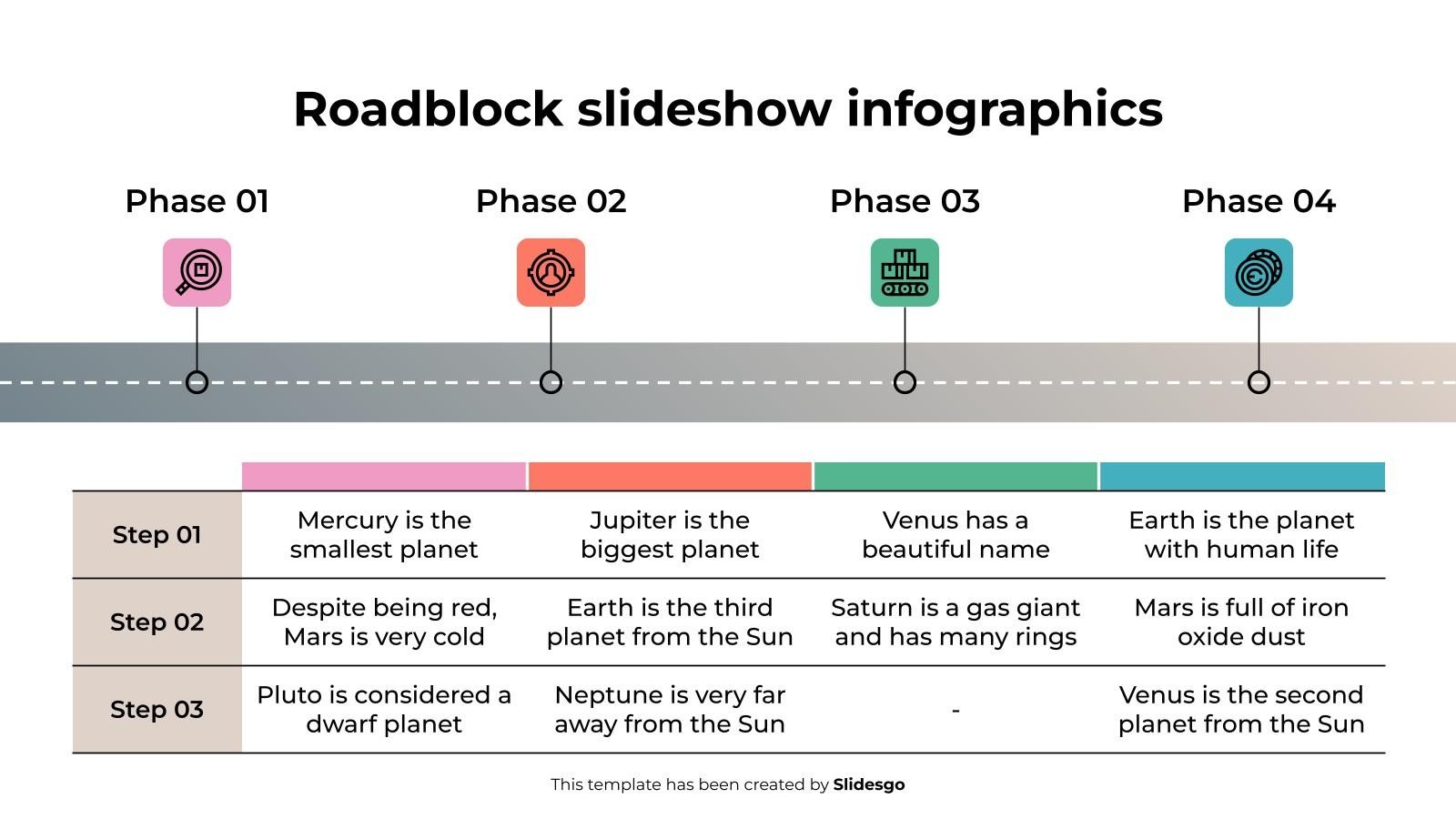 Roadblock slideshow infographics

Phase 01

Phase 02

Phase 03

Phase 04

| | | | | |
|---|---|---|---|---|
| Step 01 | Mercury is the smallest planet | Jupiter is the biggest planet | Venus has a beautiful name | Earth is the planet with human life |
| Step 02 | Despite being red, Mars is very cold | Earth is the third planet from the Sun | Saturn is a gas giant and has many rings | Mars is full of iron oxide dust |
| Step 03 | Pluto is considered a dwarf planet | Neptune is very far away from the Sun | - | Venus is the second planet from the Sun |

This template has been created by Slidesgo