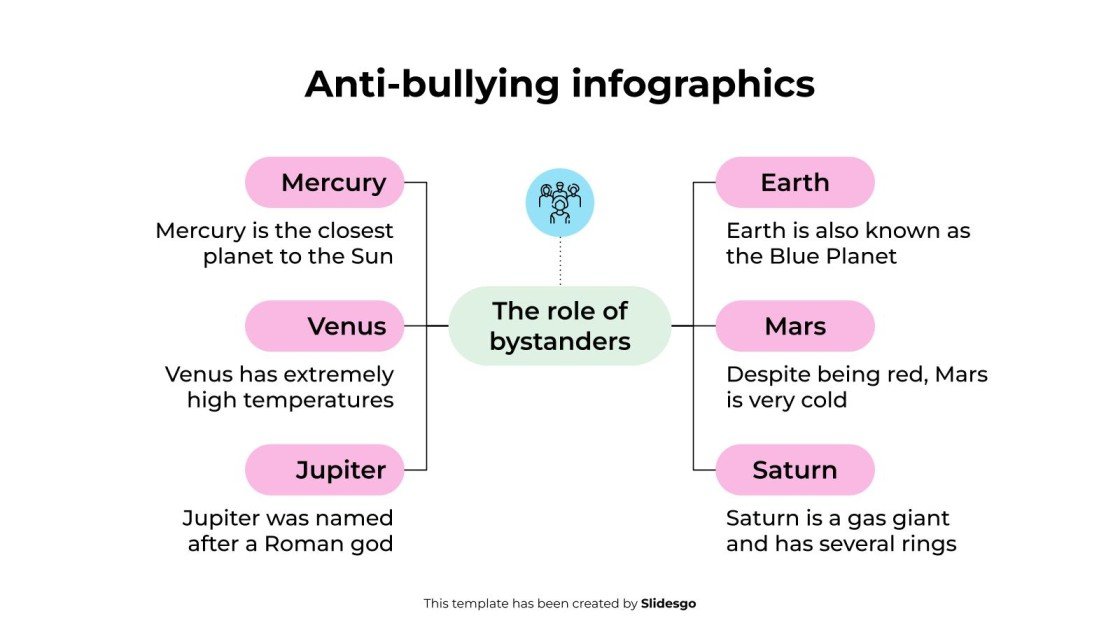 Anti-bullying infographics

Mercury

Mercury is the closest planet to the Sun

Venus

Venus has extremely high temperatures

Jupiter

Jupiter was named after a Roman god

The role of bystanders

Earth

Earth is also known as the Blue Planet

Mars

Despite being red, Mars is very cold

Saturn

Saturn is a gas giant and has several rings

This template has been created by Slidesgo