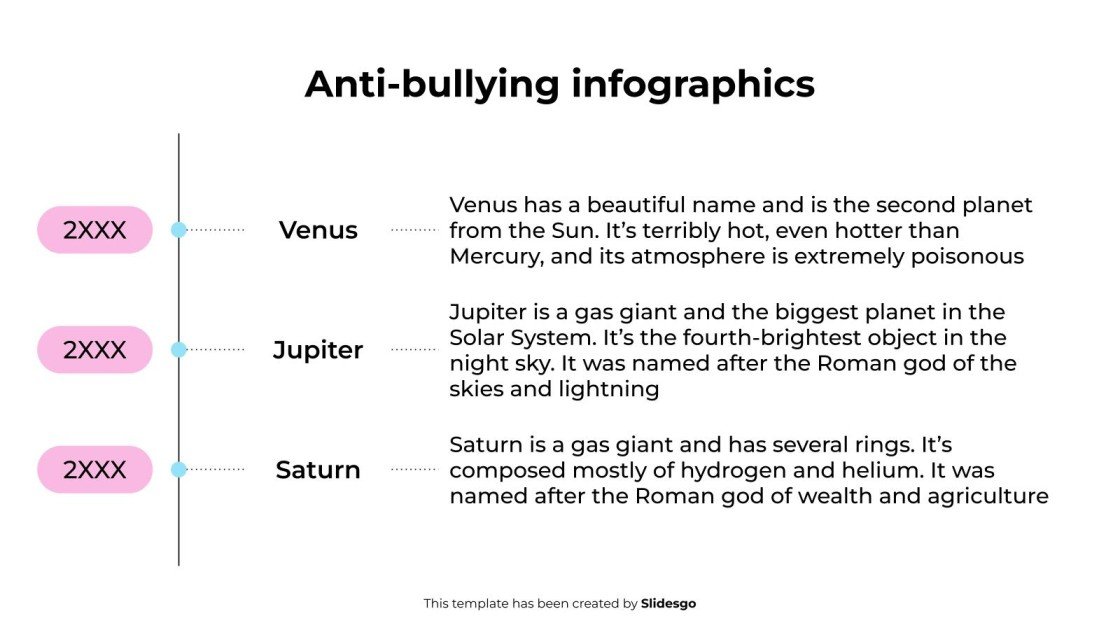 Anti-bullying infographics

2XXX

Venus

Venus has a beautiful name and is the second planet from the Sun. It's terribly hot, even hotter than Mercury, and its atmosphere is extremely poisonous

2XXX

Jupiter

Jupiter is a gas giant and the biggest planet in the Solar System. It's the fourth-brightest object in the night sky. It was named after the Roman god of the skies and lightning

2XXX

Saturn

Saturn is a gas giant and has several rings. It's composed mostly of hydrogen and helium. It was named after the Roman god of wealth and agriculture

This template has been created by Slidesgo