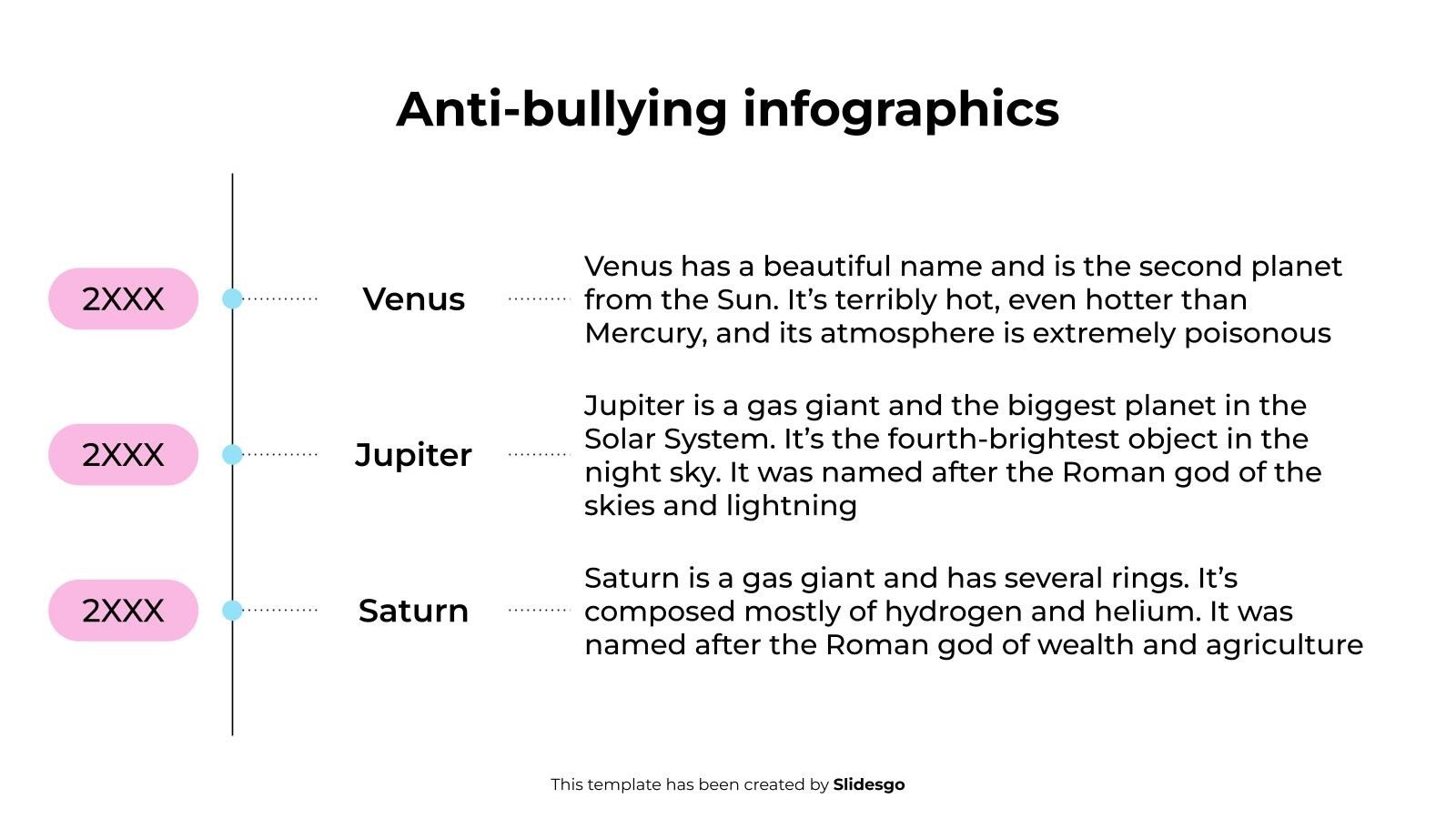 Anti-bullying infographics

2XXX

Venus

Venus has a beautiful name and is the second planet from the Sun. It’s terribly hot, even hotter than Mercury, and its atmosphere is extremely poisonous

2XXX

Jupiter

Jupiter is a gas giant and the biggest planet in the Solar System. It’s the fourth-brightest object in the night sky. It was named after the Roman god of the skies and lightning

2XXX

Saturn

Saturn is a gas giant and has several rings. It’s composed mostly of hydrogen and helium. It was named after the Roman god of wealth and agriculture

This template has been created by Slidesgo