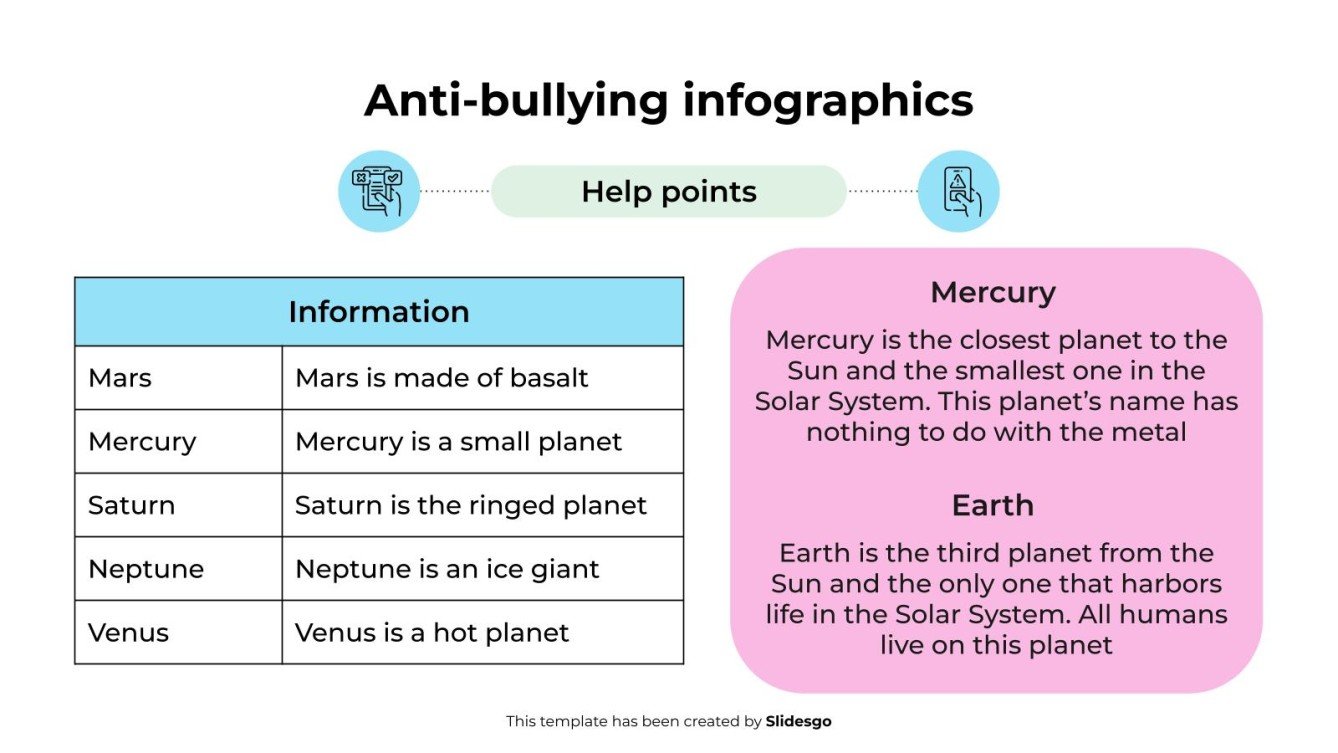 Anti-bullying infographics

Help points

| Information | |
|---|---|
| Mars | Mars is made of basalt |
| Mercury | Mercury is a small planet |
| Saturn | Saturn is the ringed planet |
| Neptune | Neptune is an ice giant |
| Venus | Venus is a hot planet |

Mercury

Mercury is the closest planet to the Sun and the smallest one in the Solar System. This planet's name has nothing to do with the metal

Earth

Earth is the third planet from the Sun and the only one that harbors life in the Solar System. All humans live on this planet

This template has been created by Slidesgo