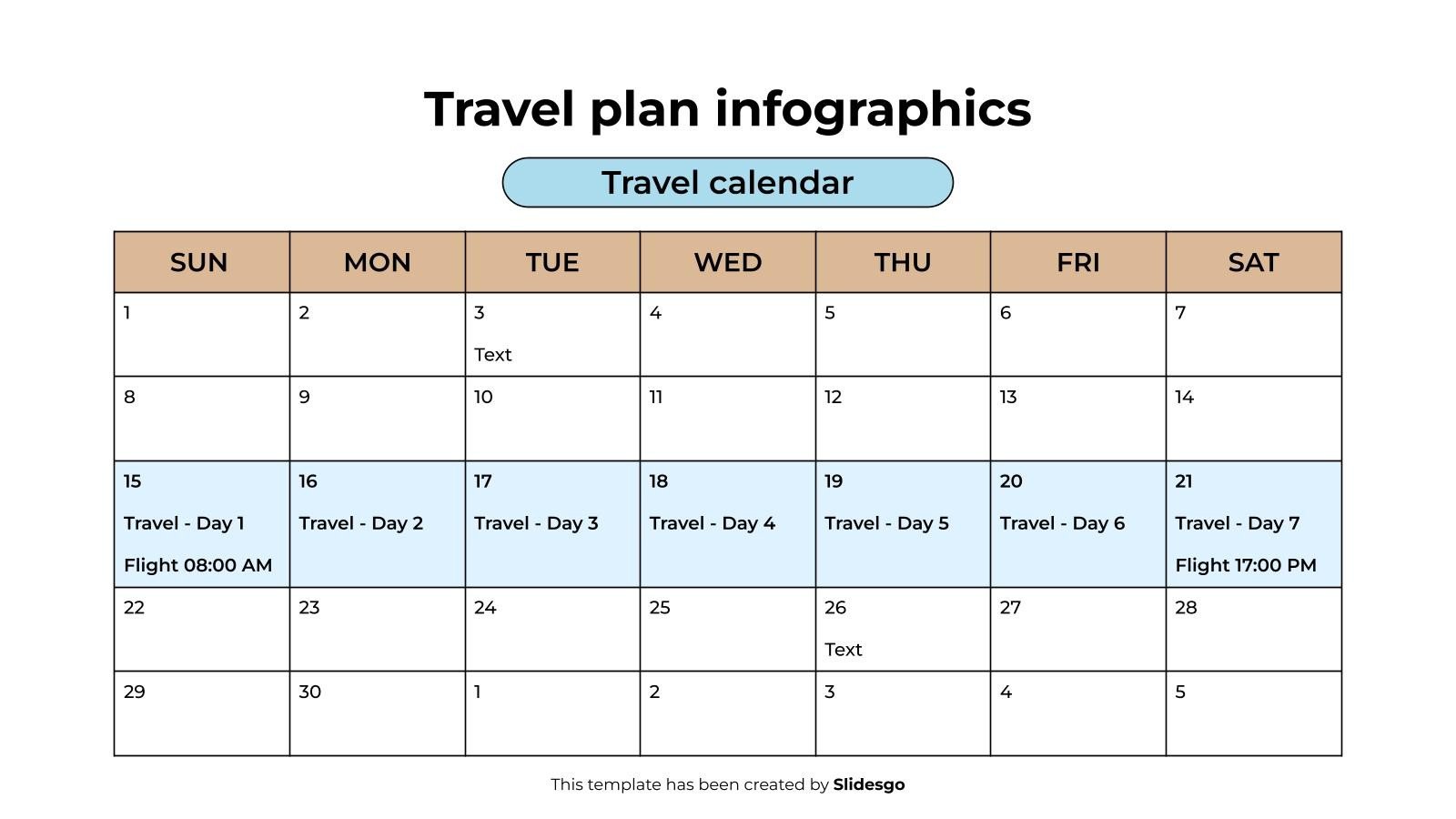 Travel plan infographics

Travel calendar

| SUN | MON | TUE | WED | THU | FRI | SAT |
|---|---|---|---|---|---|---|
| 1 | 2 | 3 Text | 4 | 5 | 6 | 7 |
| 8 | 9 | 10 | 11 | 12 | 13 | 14 |
| 15 Travel - Day 1 Flight 08:00 AM | 16 Travel - Day 2 | 17 Travel - Day 3 | 18 Travel - Day 4 | 19 Travel - Day 5 | 20 Travel - Day 6 | 21 Travel - Day 7 Flight 17:00 PM |
| 22 | 23 | 24 | 25 | 26 Text | 27 | 28 |
| 29 | 30 | 1 | 2 | 3 | 4 | 5 |

This template has been created by Slidesgo