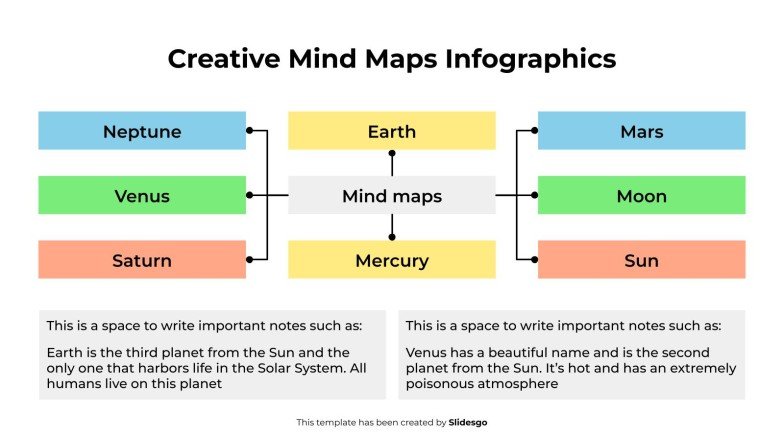 Creative Mind Maps Infographics

Neptune

Venus

Saturn

Earth

Mind maps

Mercury

Mars

Moon

Sun

This is a space to write important notes such as:

Earth is the third planet from the Sun and the only one that harbors life in the Solar System. All humans live on this planet

This is a space to write important notes such as:

Venus has a beautiful name and is the second planet from the Sun. It's hot and has an extremely poisonous atmosphere

This template has been created by Slidesgo