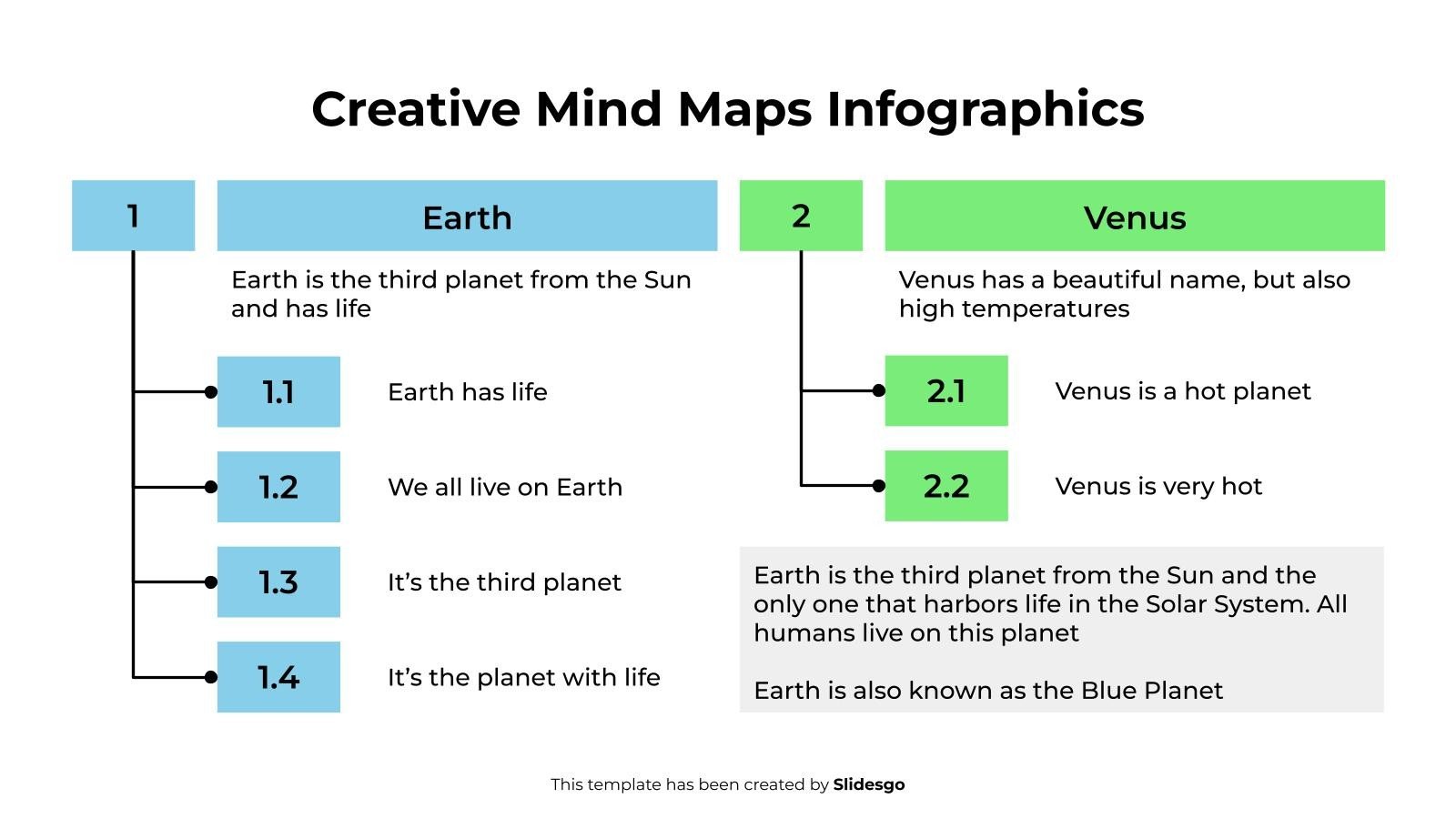 Creative Mind Maps Infographics

1

Earth

Earth is the third planet from the Sun and has life

1.1

Earth has life

1.2

We all live on Earth

1.3

It’s the third planet

1.4

It’s the planet with life

2

Venus

Venus has a beautiful name, but also high temperatures

2.1

Venus is a hot planet

2.2

Venus is very hot

Earth is the third planet from the Sun and the only one that harbors life in the Solar System. All humans live on this planet

Earth is also known as the Blue Planet

This template has been created by Slidesgo