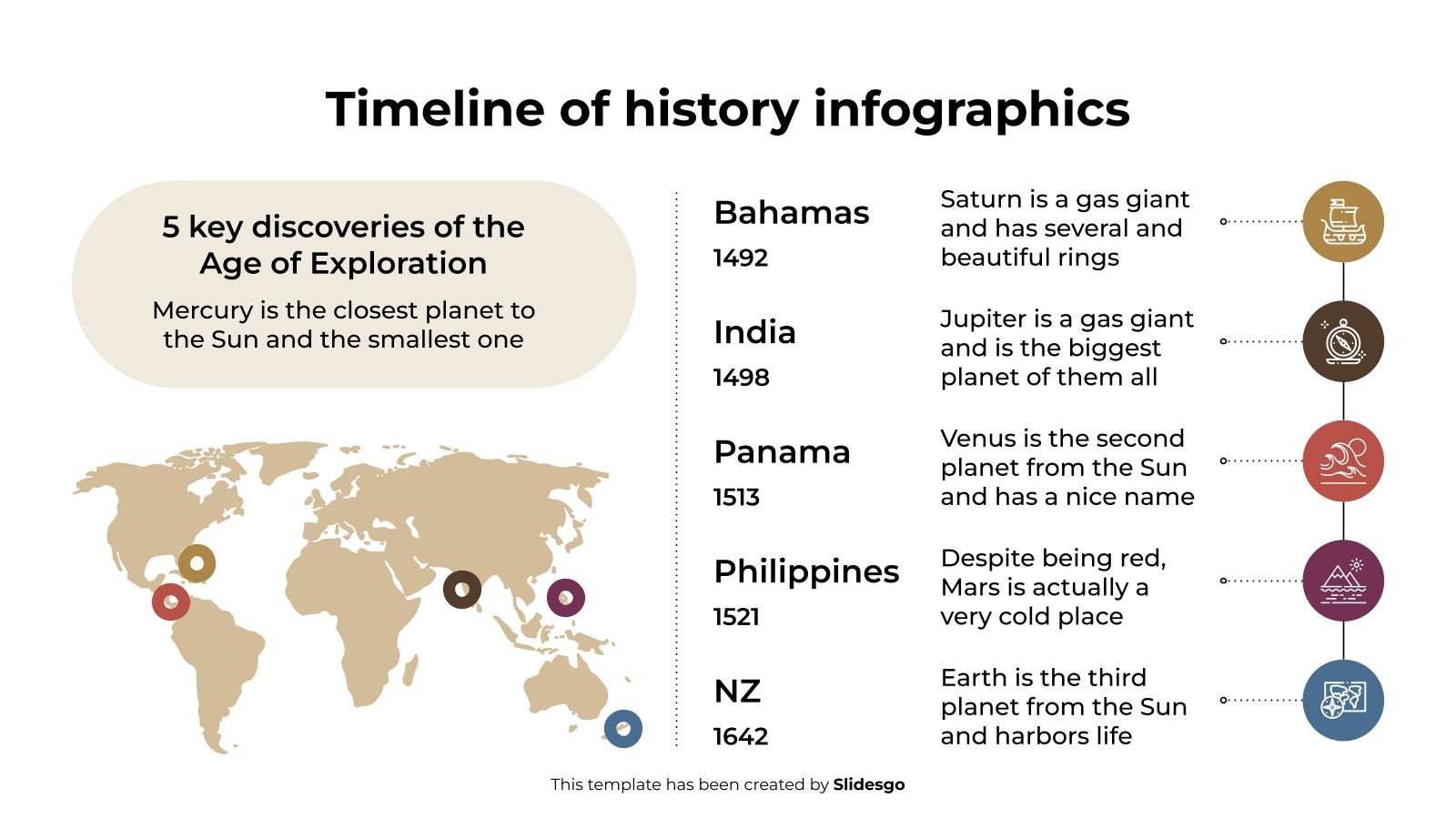 Timeline of history infographics

5 key discoveries of the Age of Exploration

Mercury is the closest planet to the Sun and the smallest one

Bahamas
1492
Saturn is a gas giant and has several and beautiful rings

India
1498
Jupiter is a gas giant and is the biggest planet of them all

Panama
1513
Venus is the second planet from the Sun and has a nice name

Philippines
1521
Despite being red, Mars is actually a very cold place

NZ
1642
Earth is the third planet from the Sun and harbors life

This template has been created by Slidesgo