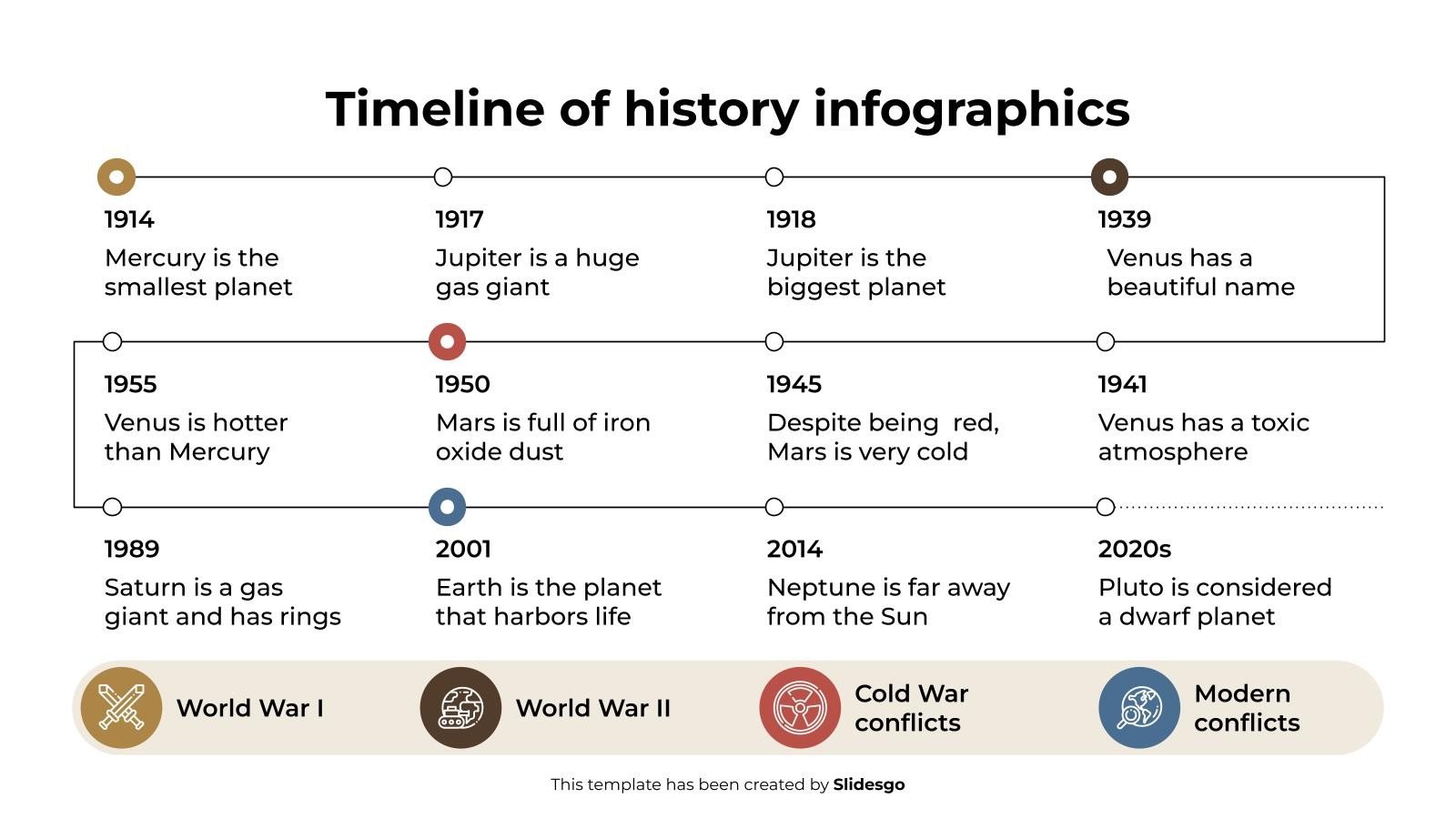 Timeline of history infographics

1914
Mercury is the smallest planet

1917
Jupiter is a huge gas giant

1918
Jupiter is the biggest planet

1939
Venus has a beautiful name

1955
Venus is hotter than Mercury

1950
Mars is full of iron oxide dust

1945
Despite being red, Mars is very cold

1941
Venus has a toxic atmosphere

1989
Saturn is a gas giant and has rings

2001
Earth is the planet that harbors life

2014
Neptune is far away from the Sun

2020s
Pluto is considered a dwarf planet

World War I

World War II

Cold War conflicts

Modern conflicts

This template has been created by Slidesgo