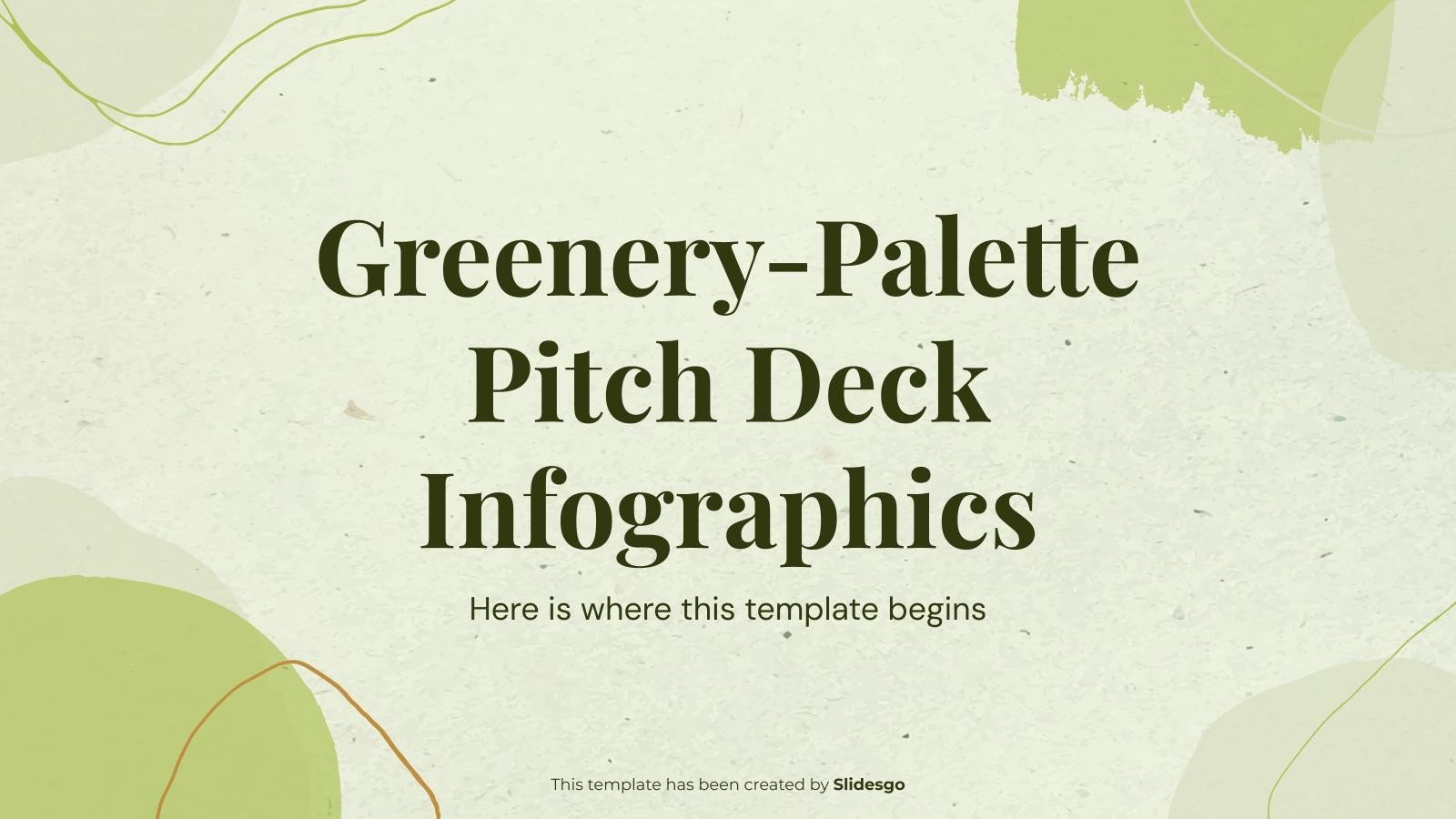 Greenery-Palette Pitch Deck Infographics

Here is where this template begins

This template has been created by Slidesgo