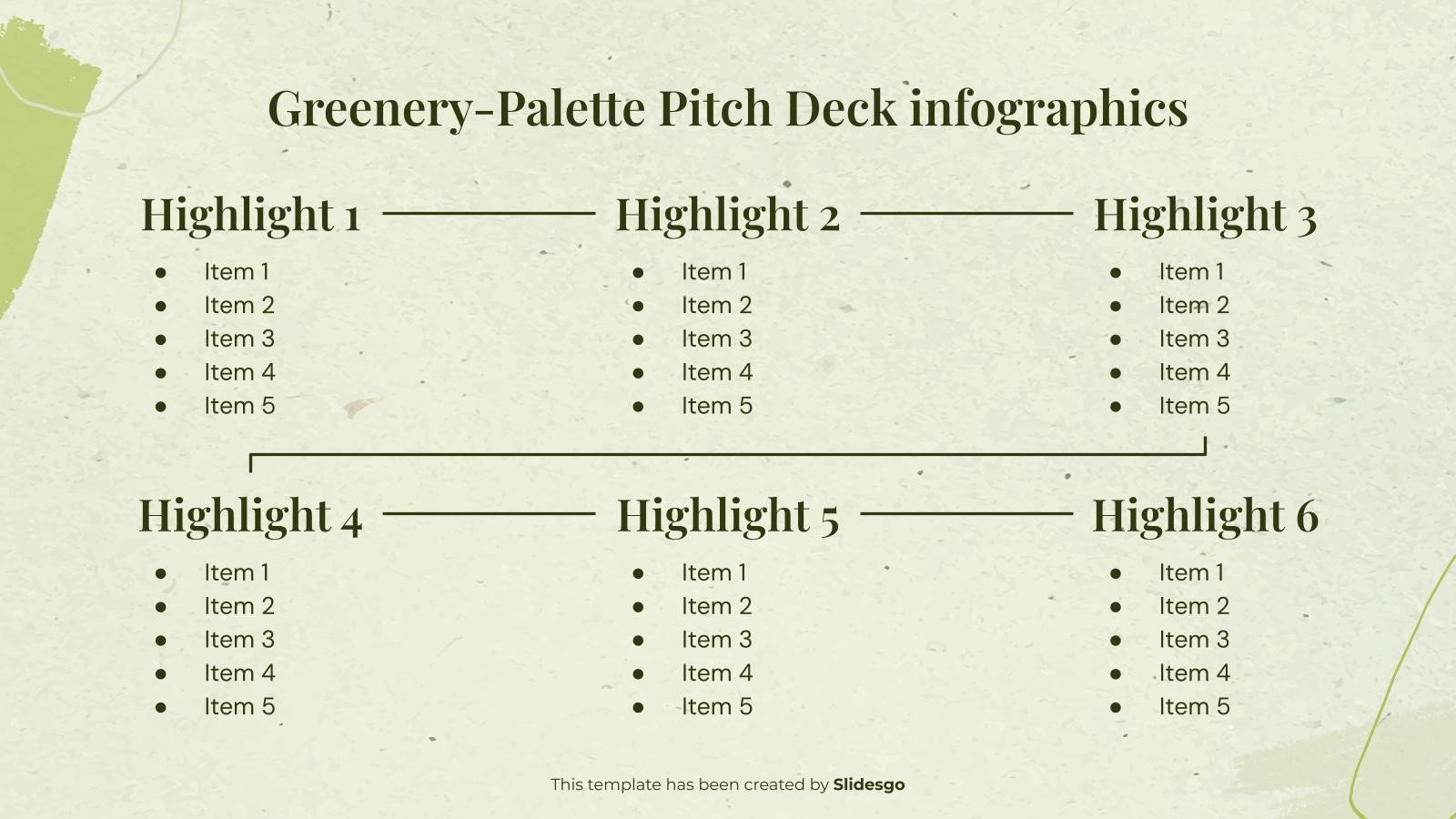 Greenery-Palette Pitch Deck infographics

Highlight 1

- Item 1
- Item 2
- Item 3
- Item 4
- Item 5

Highlight 2

- Item 1
- Item 2
- Item 3
- Item 4
- Item 5

Highlight 3

- Item 1
- Item 2
- Item 3
- Item 4
- Item 5

Highlight 4

- Item 1
- Item 2
- Item 3
- Item 4
- Item 5

Highlight 5

- Item 1
- Item 2
- Item 3
- Item 4
- Item 5

Highlight 6

- Item 1
- Item 2
- Item 3
- Item 4
- Item 5

This template has been created by Slidesgo