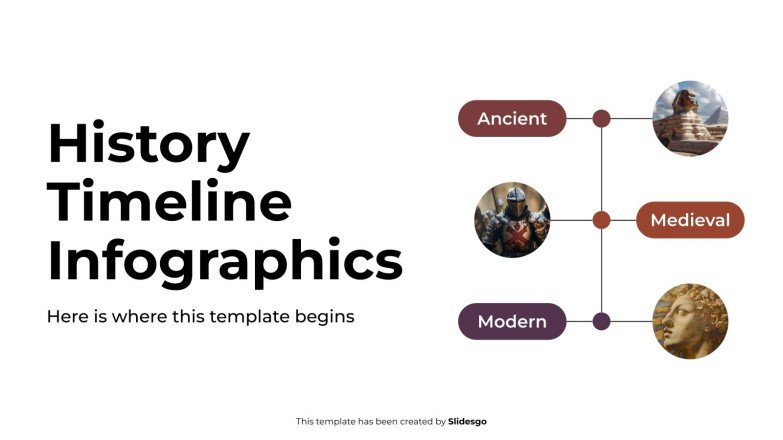 History Timeline Infographics

Here is where this template begins

Ancient

Medieval

Modern

This template has been created by Slidesgo