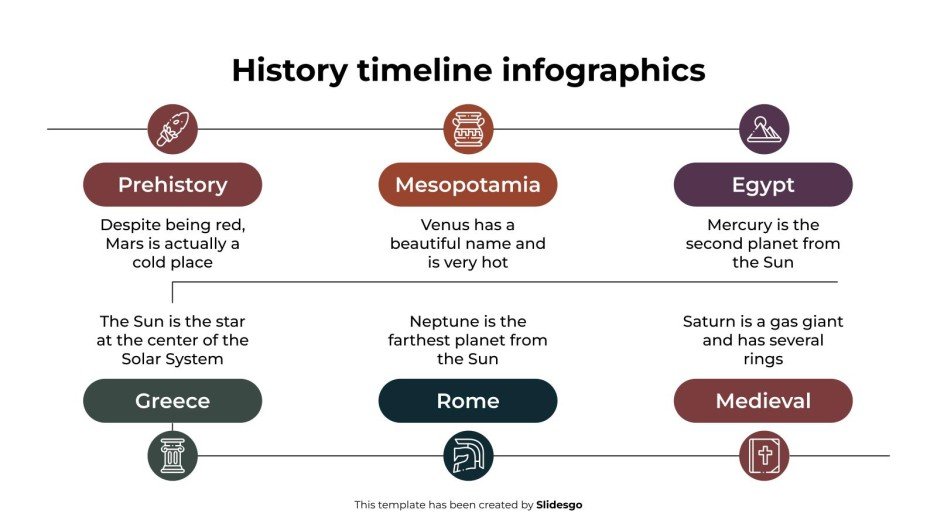 History timeline infographics

Prehistory

Despite being red, Mars is actually a cold place

Mesopotamia

Venus has a beautiful name and is very hot

Egypt

Mercury is the second planet from the Sun

The Sun is the star at the center of the Solar System

Greece

Neptune is the farthest planet from the Sun

Rome

Saturn is a gas giant and has several rings

Medieval

This template has been created by Slidesgo