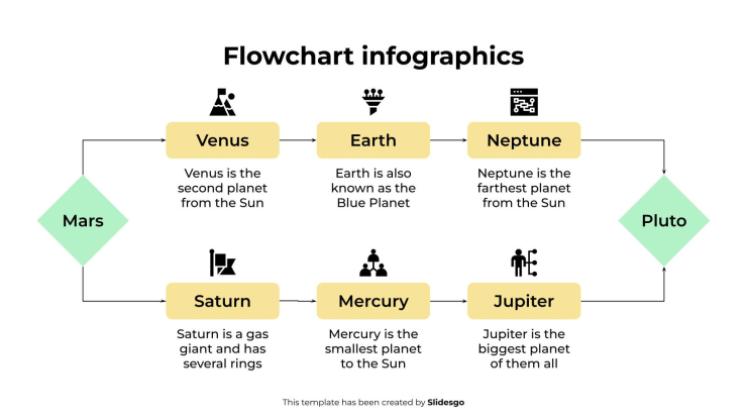 Flowchart infographics

Mars

Venus

Venus is the second planet from the Sun

Earth

Earth is also known as the Blue Planet

Neptune

Neptune is the farthest planet from the Sun

Saturn

Saturn is a gas giant and has several rings

Mercury

Mercury is the smallest planet to the Sun

Jupiter

Jupiter is the biggest planet of them all

Pluto

This template has been created by Slidesgo