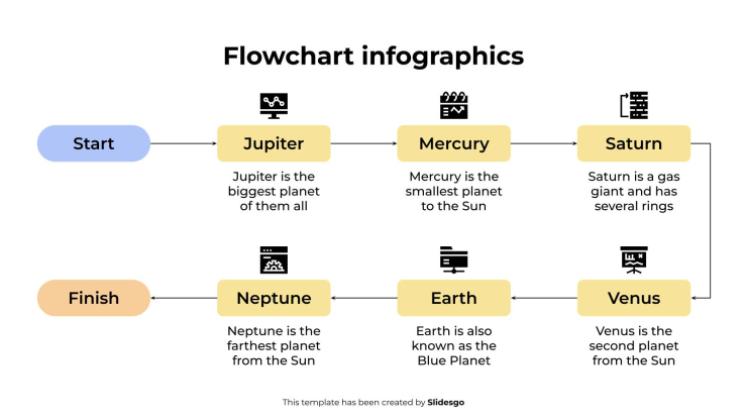 Flowchart infographics

Start

Jupiter

Jupiter is the biggest planet of them all

Mercury

Mercury is the smallest planet to the Sun

Saturn

Saturn is a gas giant and has several rings

Venus

Venus is the second planet from the Sun

Earth

Earth is also known as the Blue Planet

Neptune

Neptune is the farthest planet from the Sun

Finish

This template has been created by Slidesgo