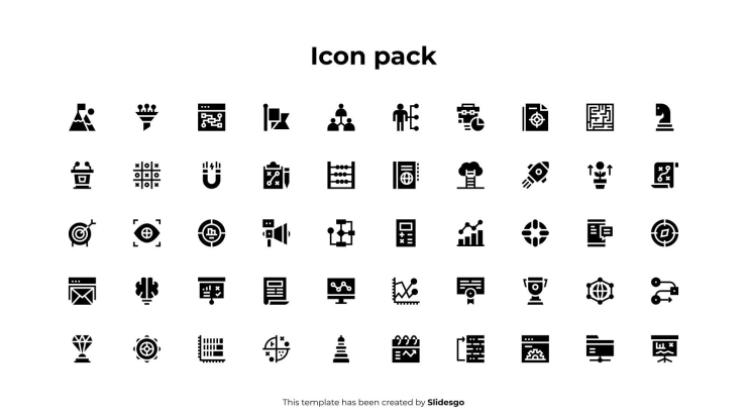 Icon pack

This template has been created by Slidesgo