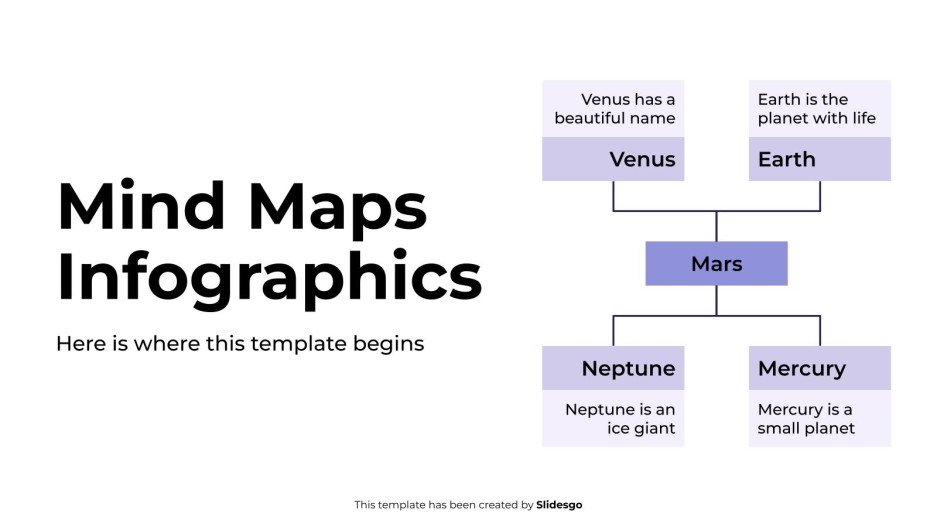 Mind Maps Infographics

Here is where this template begins

Venus has a beautiful name

Venus

Earth is the planet with life

Earth

Mars

Neptune

Neptune is an ice giant

Mercury

Mercury is a small planet

This template has been created by Slidesgo