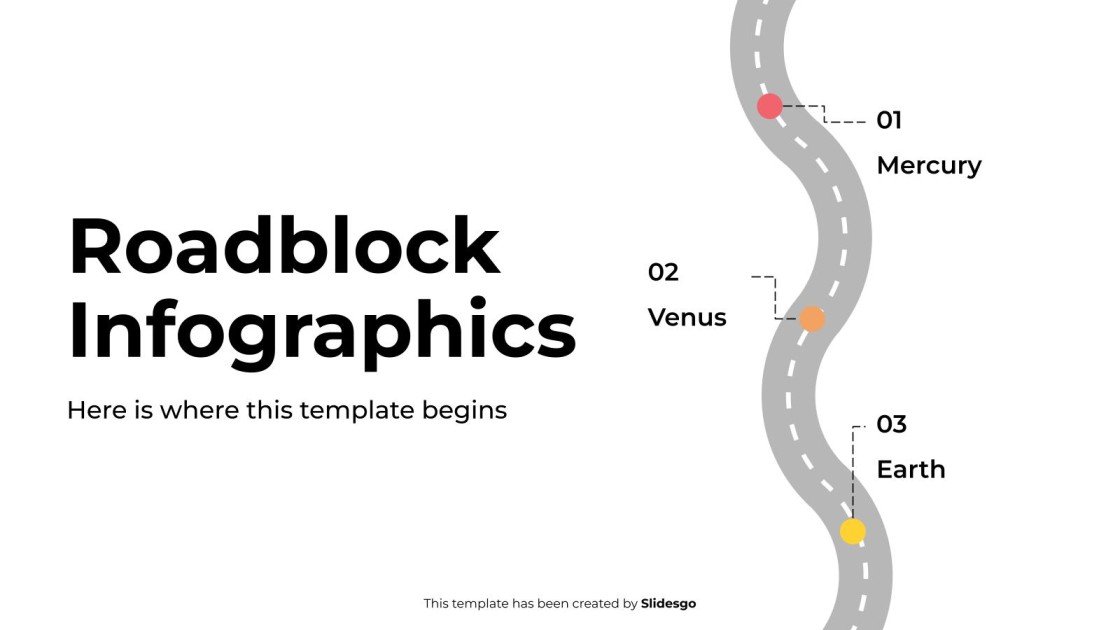 Roadblock Infographics

Here is where this template begins

01
Mercury

02
Venus

03
Earth

This template has been created by Slidesgo