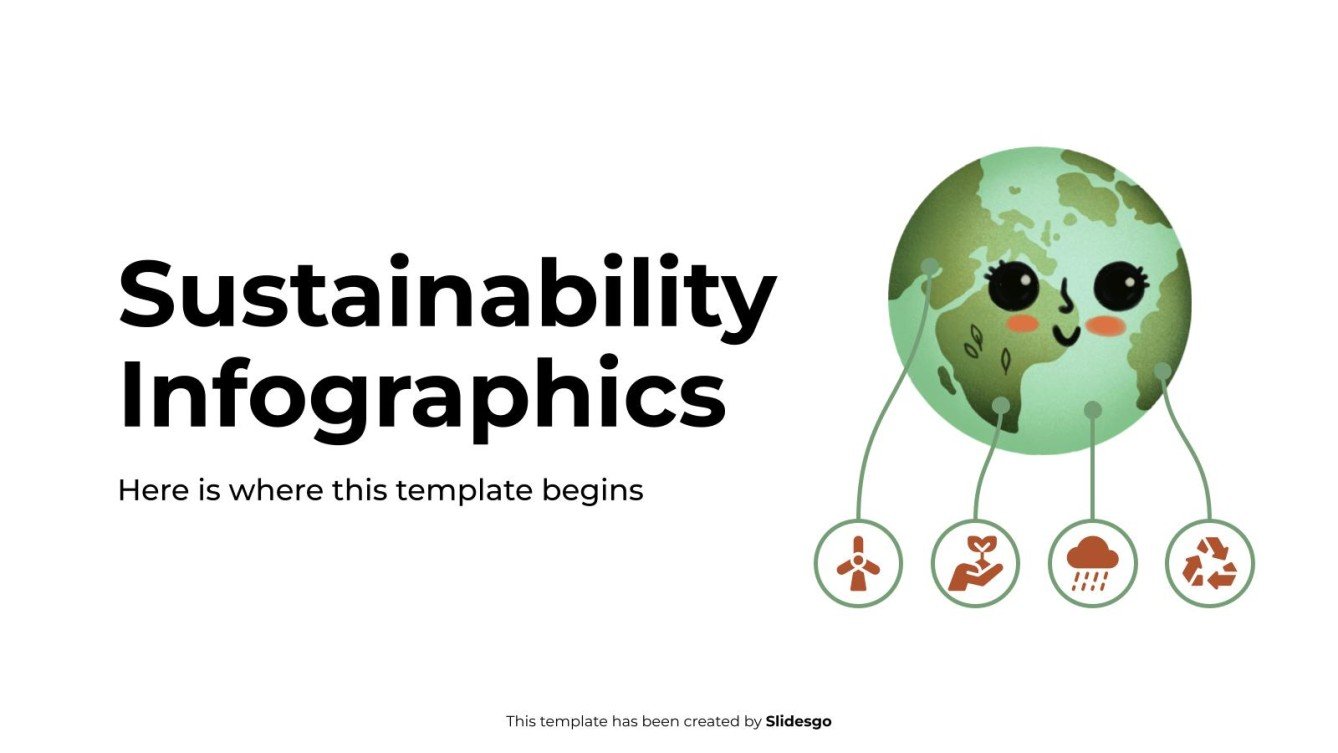 Sustainability Infographics

Here is where this template begins

This template has been created by Slidesgo