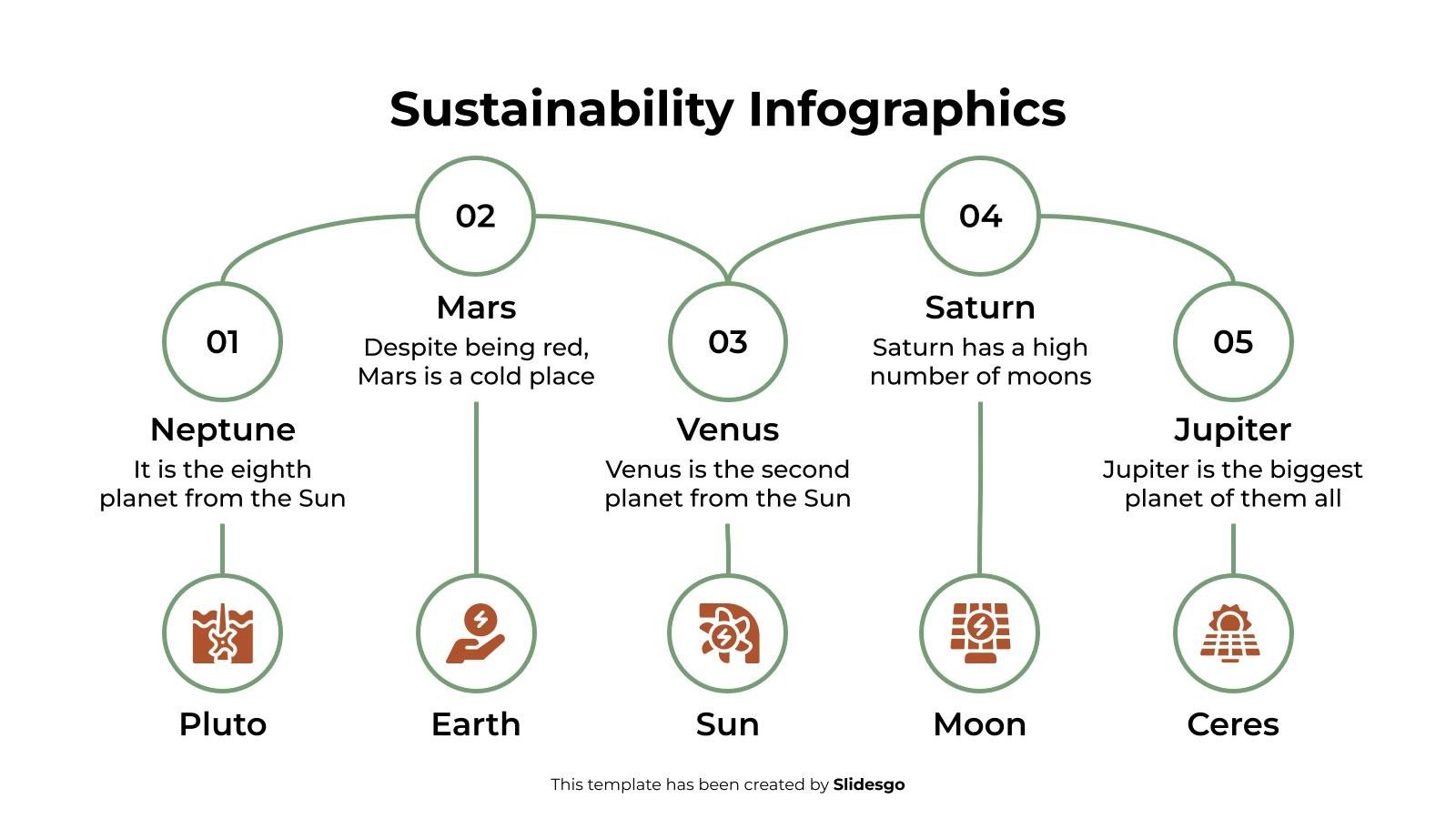 Sustainability Infographics

01

Neptune

It is the eighth planet from the Sun

Pluto

02

Mars

Despite being red, Mars is a cold place

Earth

03

Venus

Venus is the second planet from the Sun

Sun

04

Saturn

Saturn has a high number of moons

Moon

05

Jupiter

Jupiter is the biggest planet of them all

Ceres

This template has been created by Slidesgo