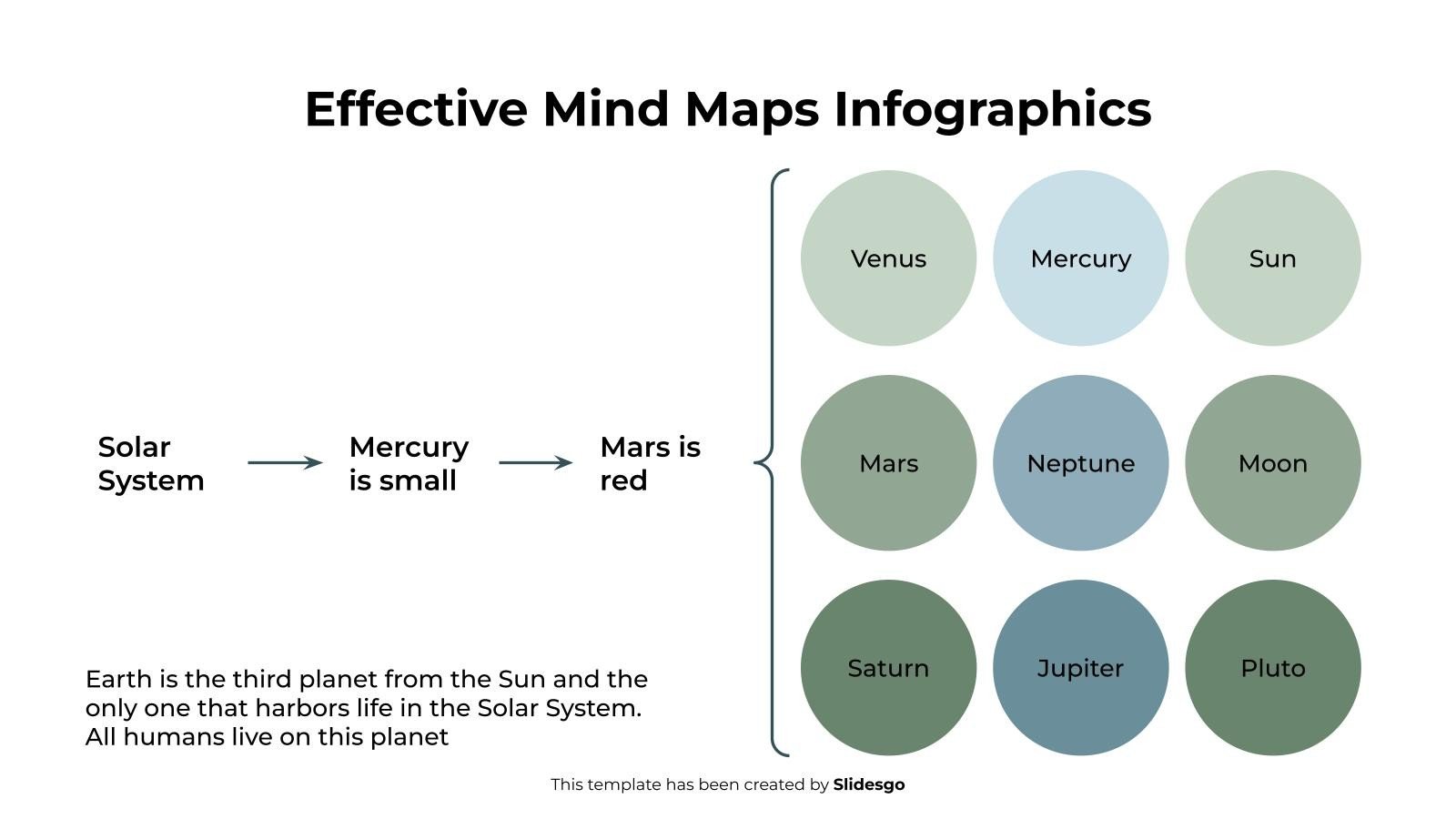 Effective Mind Maps Infographics

Solar System

Mercury is small

Mars is red

Venus

Mercury

Sun

Mars

Neptune

Moon

Saturn

Jupiter

Pluto

Earth is the third planet from the Sun and the only one that harbors life in the Solar System. All humans live on this planet

This template has been created by Slidesgo