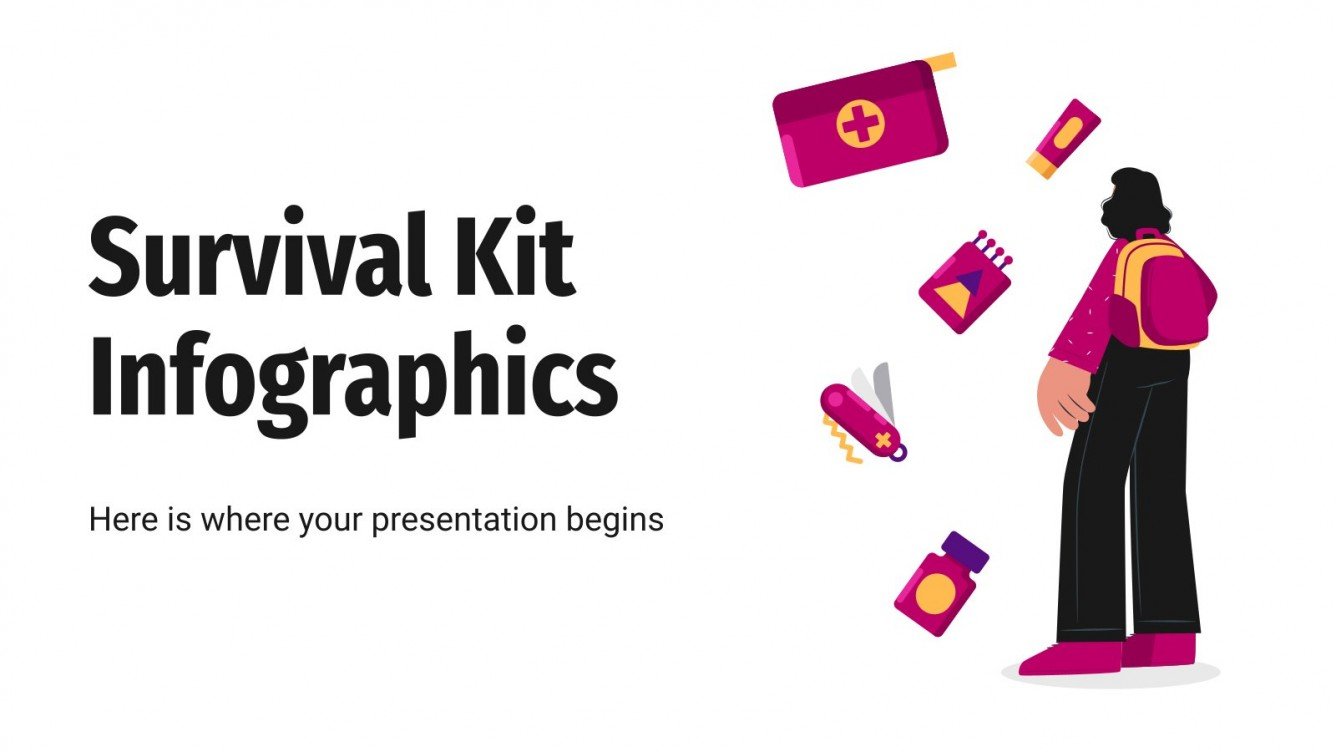 Survival Kit Infographics

Here is where your presentation begins