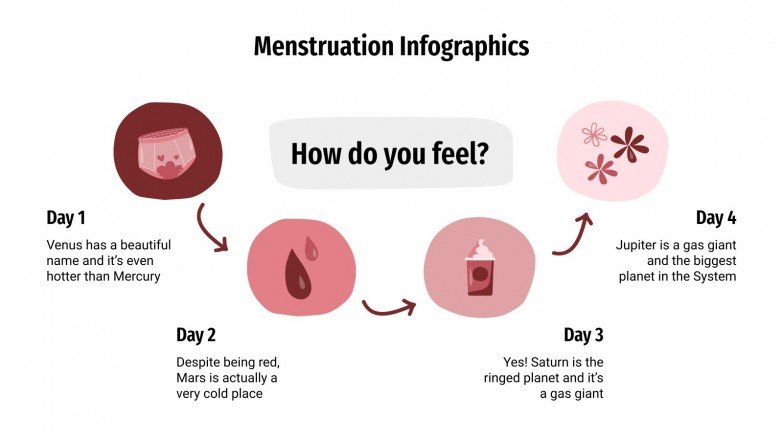 Menstruation Infographics

How do you feel?

Day 1

Venus has a beautiful name and it's even hotter than Mercury

Day 2

Despite being red, Mars is actually a very cold place

Day 3

Yes! Saturn is the ringed planet and it's a gas giant

Day 4

Jupiter is a gas giant and the biggest planet in the System