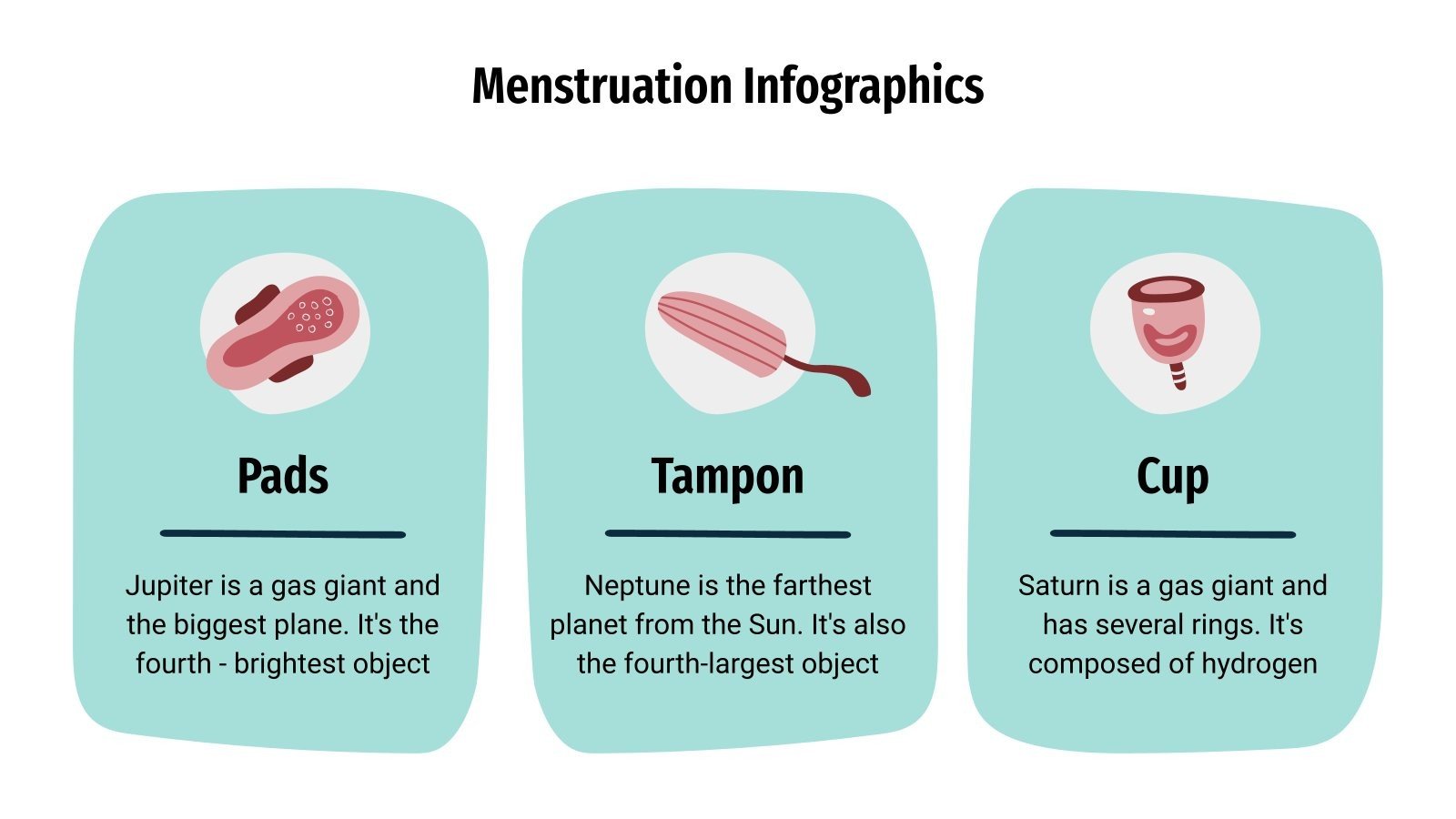 Menstruation Infographics

Pads

Jupiter is a gas giant and the biggest plane. It's the fourth - brightest object

Tampon

Neptune is the farthest planet from the Sun. It's also the fourth-largest object

Cup

Saturn is a gas giant and has several rings. It's composed of hydrogen