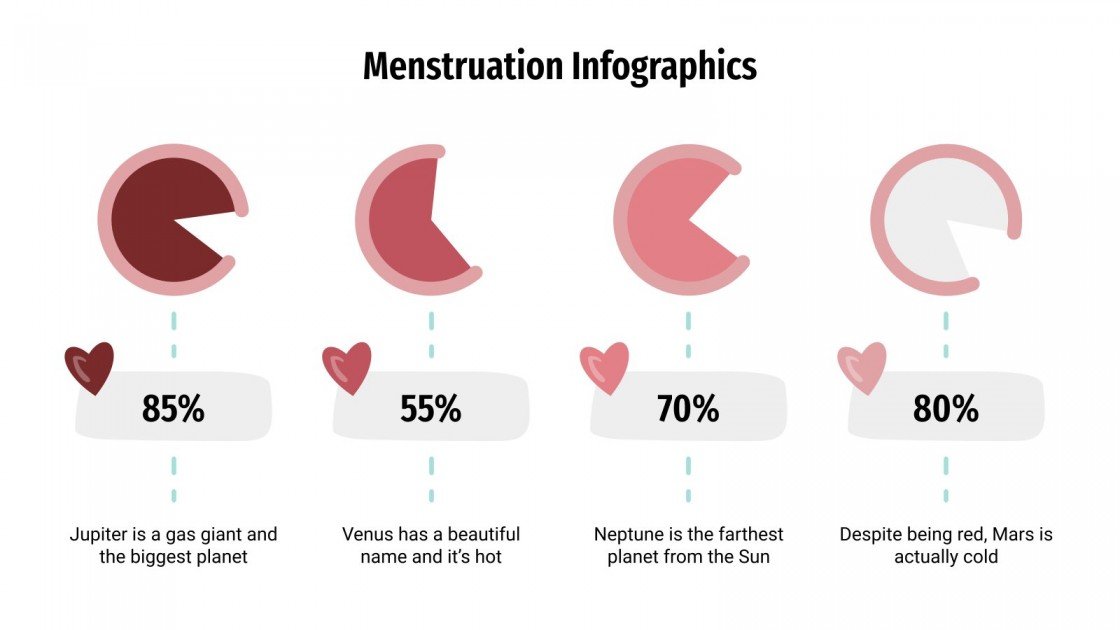 Menstruation Infographics

85%

Jupiter is a gas giant and the biggest planet

55%

Venus has a beautiful name and it's hot

70%

Neptune is the farthest planet from the Sun

80%

Despite being red, Mars is actually cold