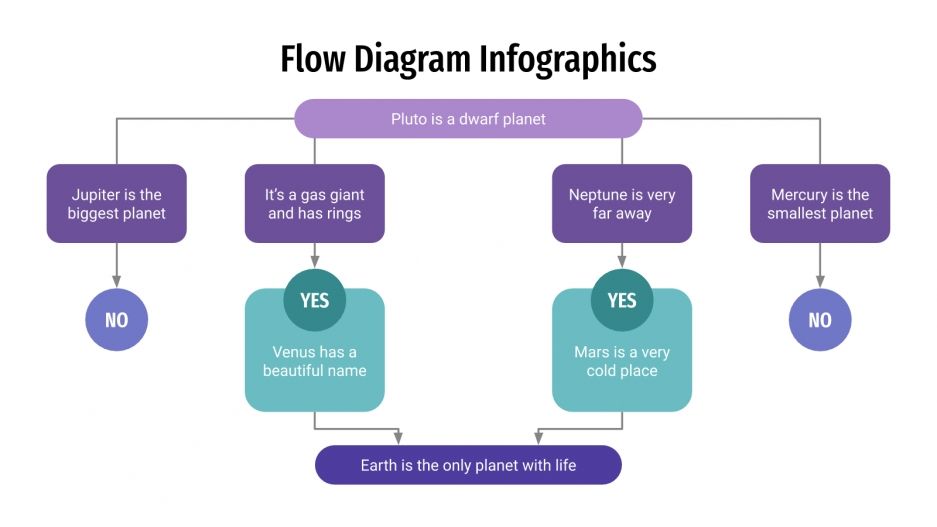 Flow Diagram Infographics

Pluto is a dwarf planet

Jupiter is the biggest planet

It's a gas giant and has rings

Neptune is very far away

Mercury is the smallest planet

NO

YES

Venus has a beautiful name

YES

Mars is a very cold place

NO

Earth is the only planet with life